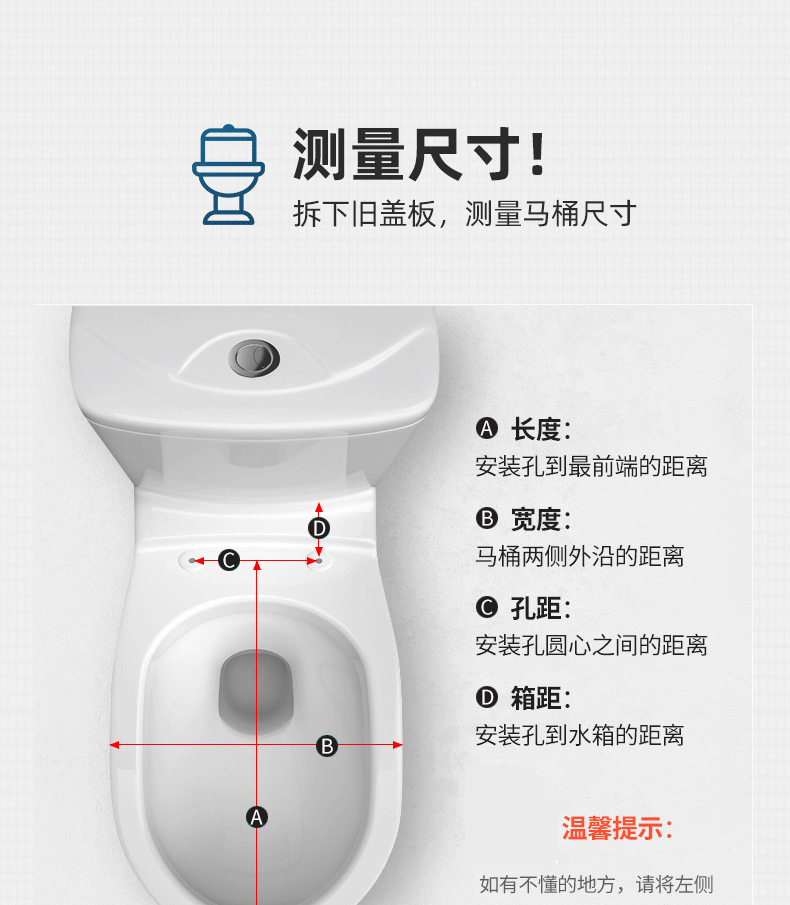 测量尺寸!
拆下旧盖板，测量马桶尺寸

D

C

B

A

A 长度:
安装孔到最前端的距离

B 宽度:
马桶两侧外沿的距离

C 孔距:
安装孔圆心之间的距离

D 箱距:
安装孔到水箱的距离

温馨提示:

如有不懂的地方，请将左侧