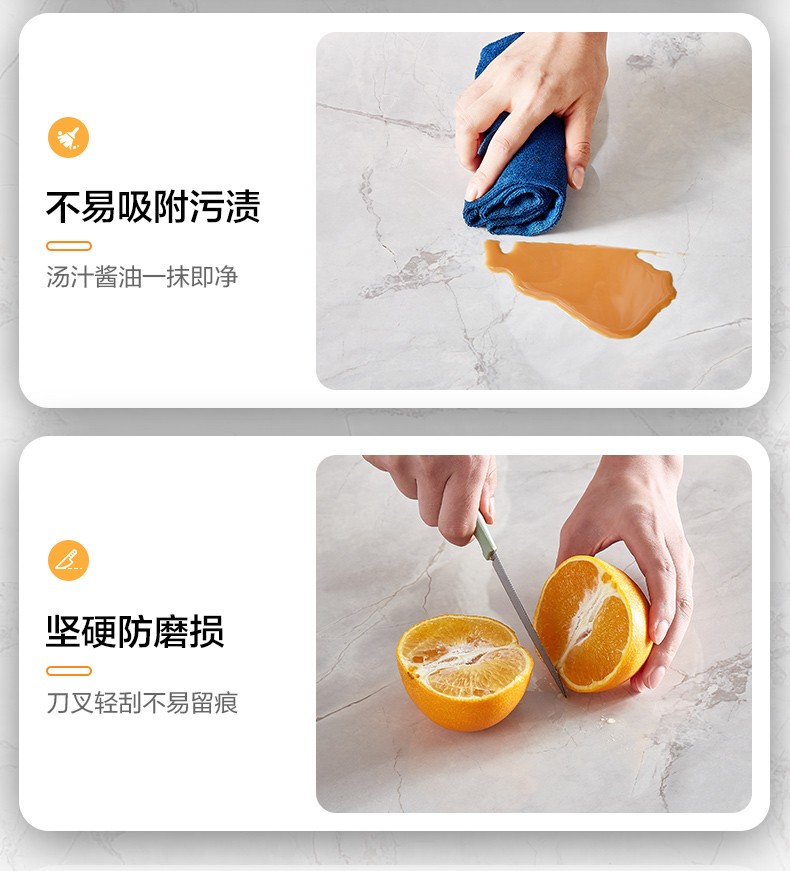 不易吸附污渍

汤汁酱油一抹即净

坚硬防磨损

刀叉轻刮不易留痕