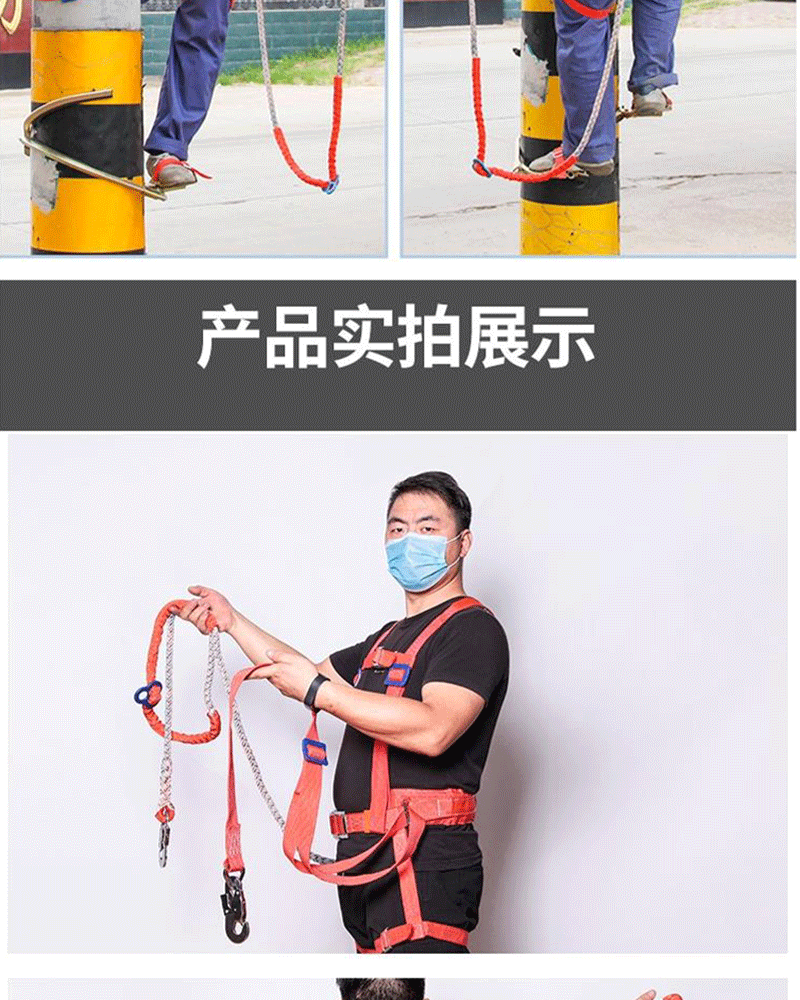 产品实拍展示