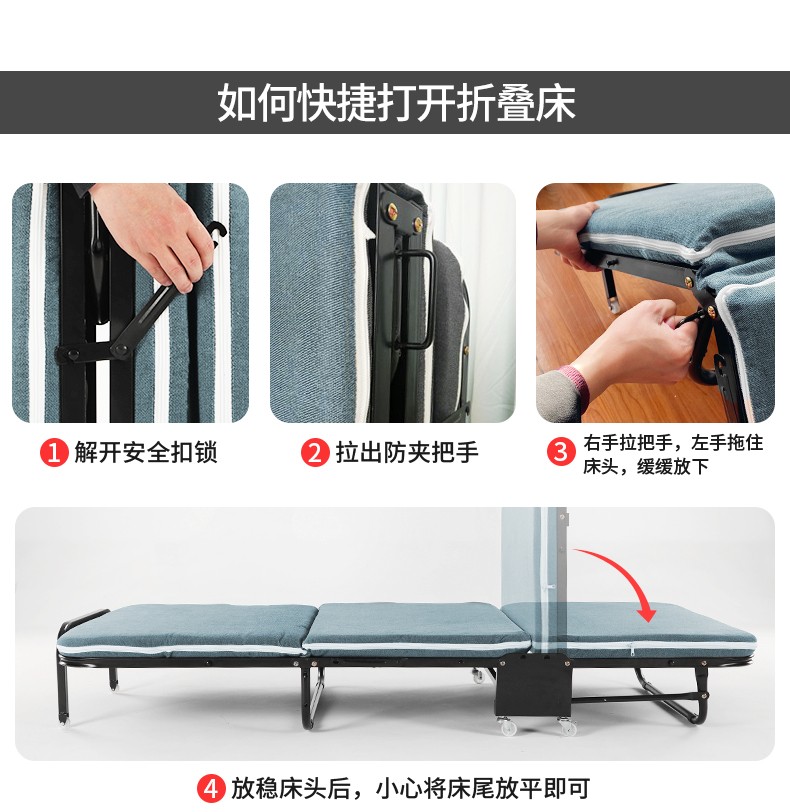 如何快捷打开折叠床

1 解开安全扣锁

2 拉出防夹把手

3 右手拉把手，左手拖住床头，缓缓放下

4 放稳床头后，小心将床尾放平即可