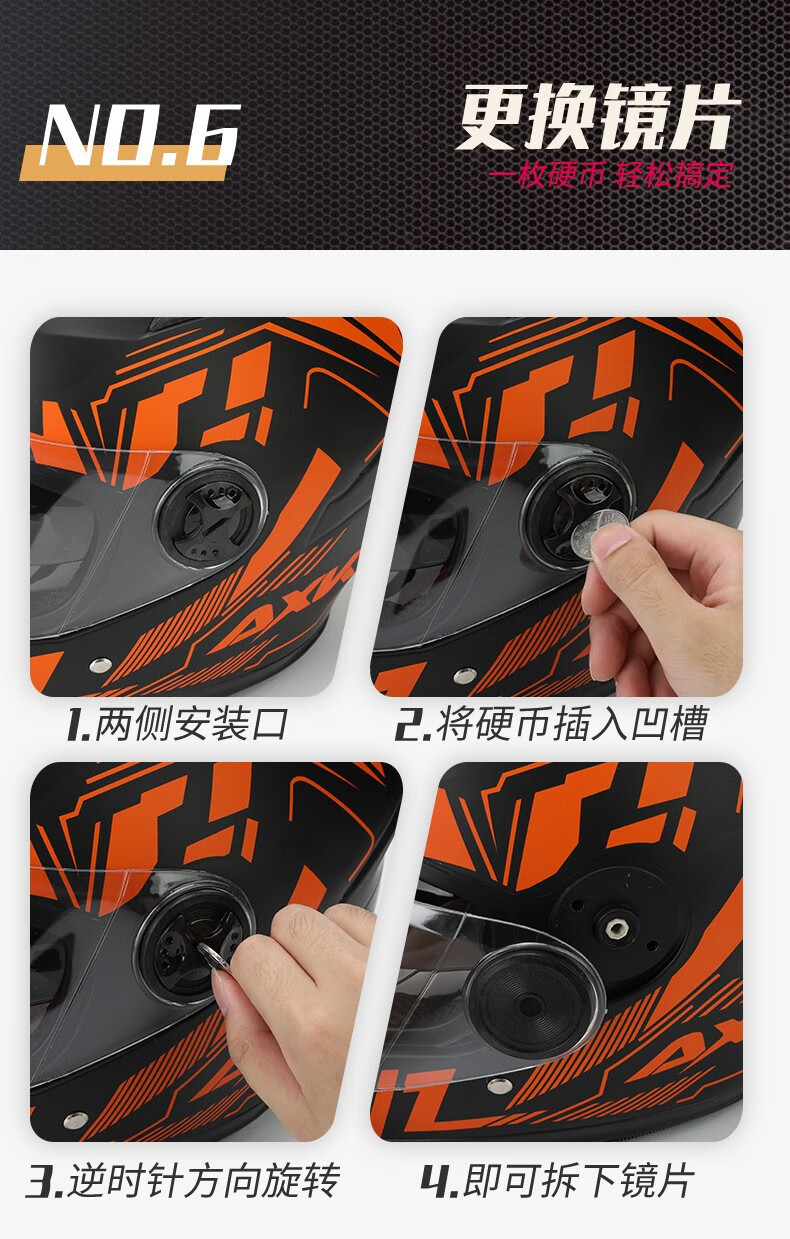 NO.6

更换镜片

一枚硬币 轻松搞定

1.两侧安装口

2.将硬币插入凹槽

3.逆时针方向旋转

4.即可拆下镜片