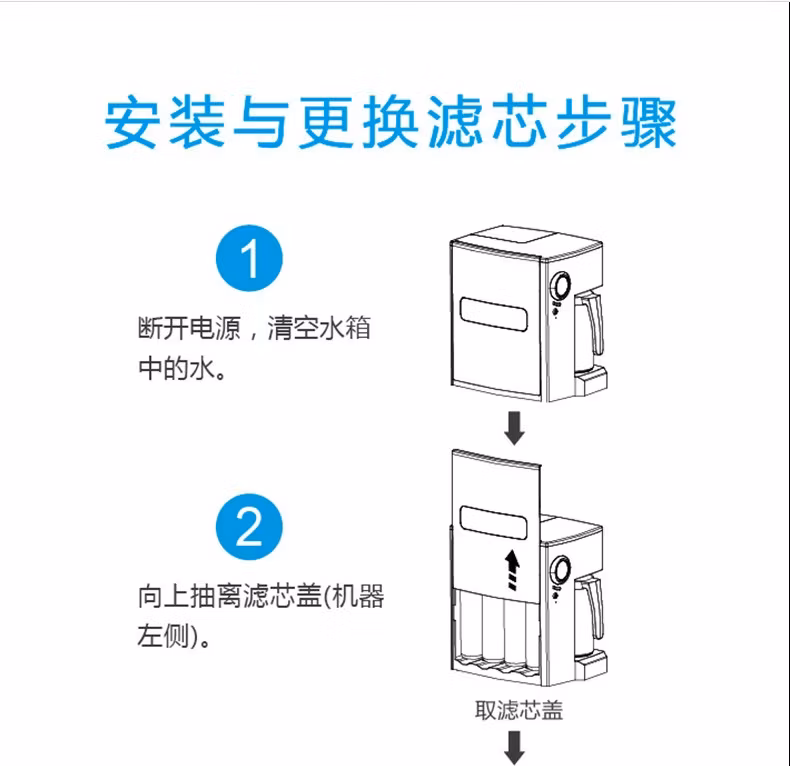 安装与更换滤芯步骤

1

断开电源，清空水箱中的水。

2

向上抽离滤芯盖(机器左侧)。

取滤芯盖