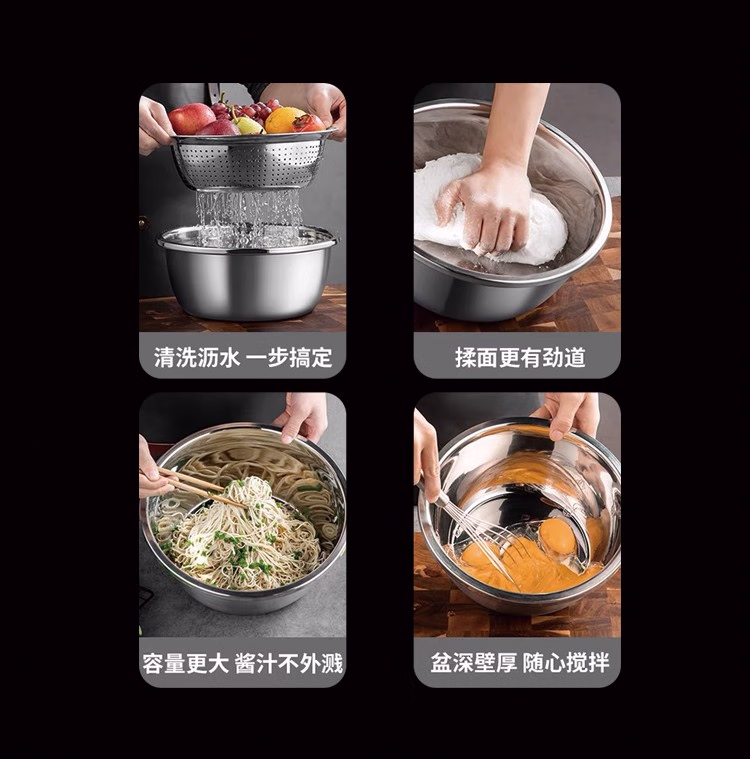 清洗沥水 一步搞定

揉面更有劲道

容量更大 酱汁不外溅

盆深壁厚 随心搅拌