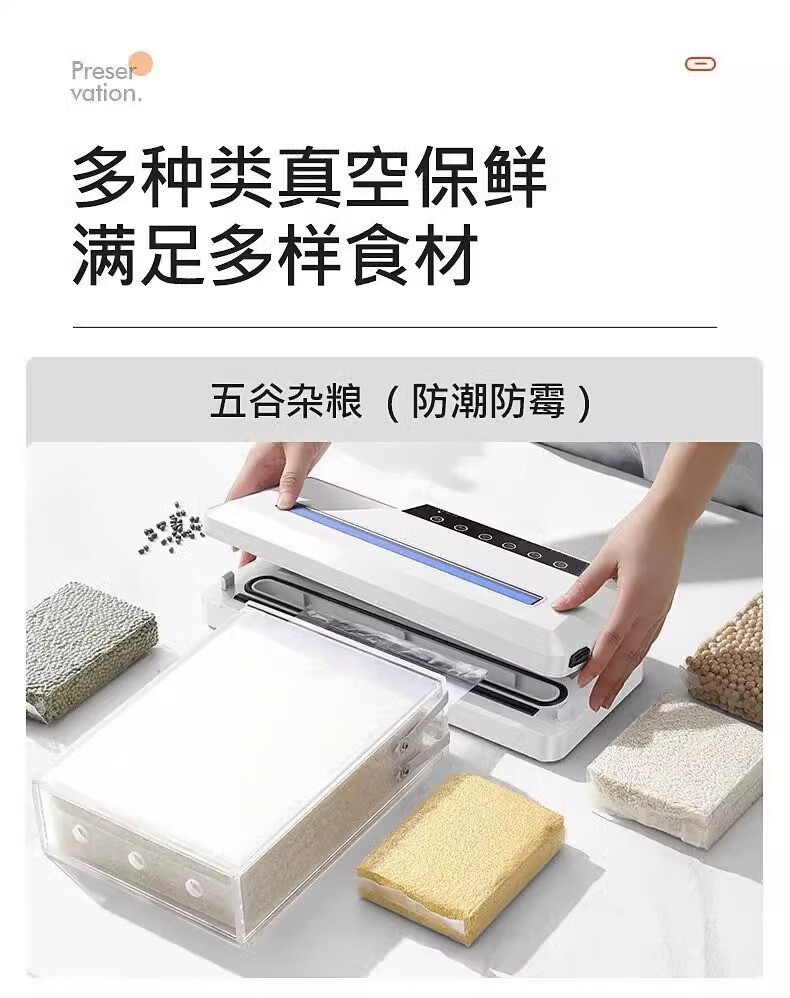 Preser vation.

多种类真空保鲜
满足多样食材

五谷杂粮（防潮防霉）