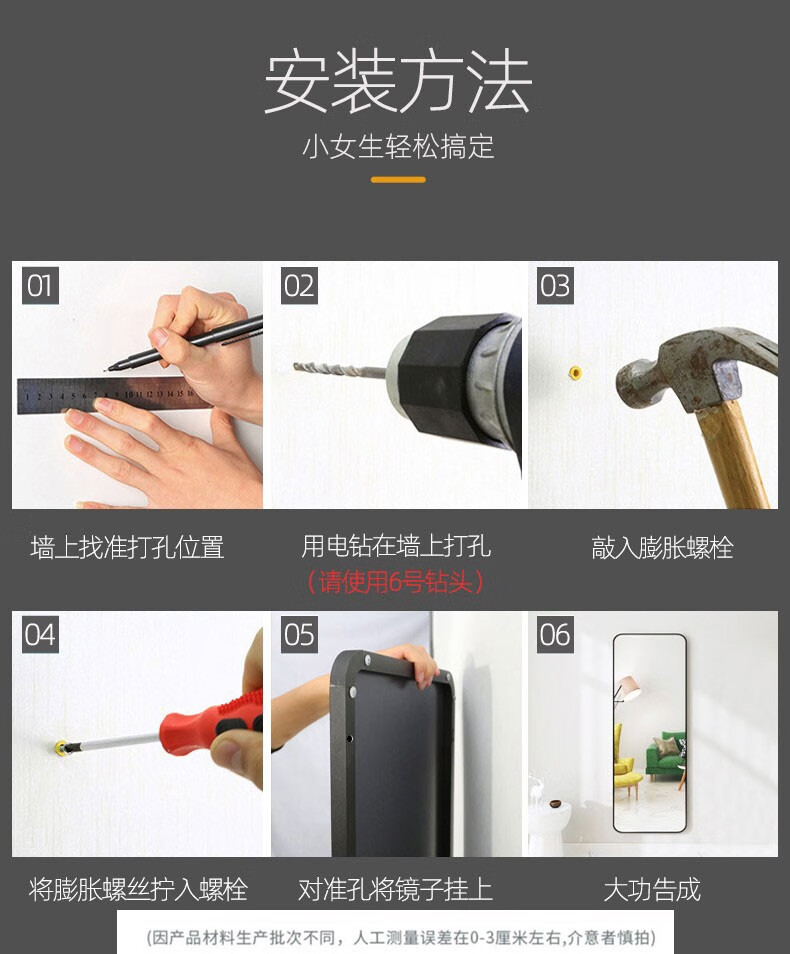 安装方法

小女生轻松搞定

01

墙上找准打孔位置

02

用电钻在墙上打孔
（请使用6号钻头）

03

敲入膨胀螺栓

04

将膨胀螺丝拧入螺栓

05

对准孔将镜子挂上

06

大功告成

(因产品材料生产批次不同，人工测量误差在0-3厘米左右，介意者慎拍)