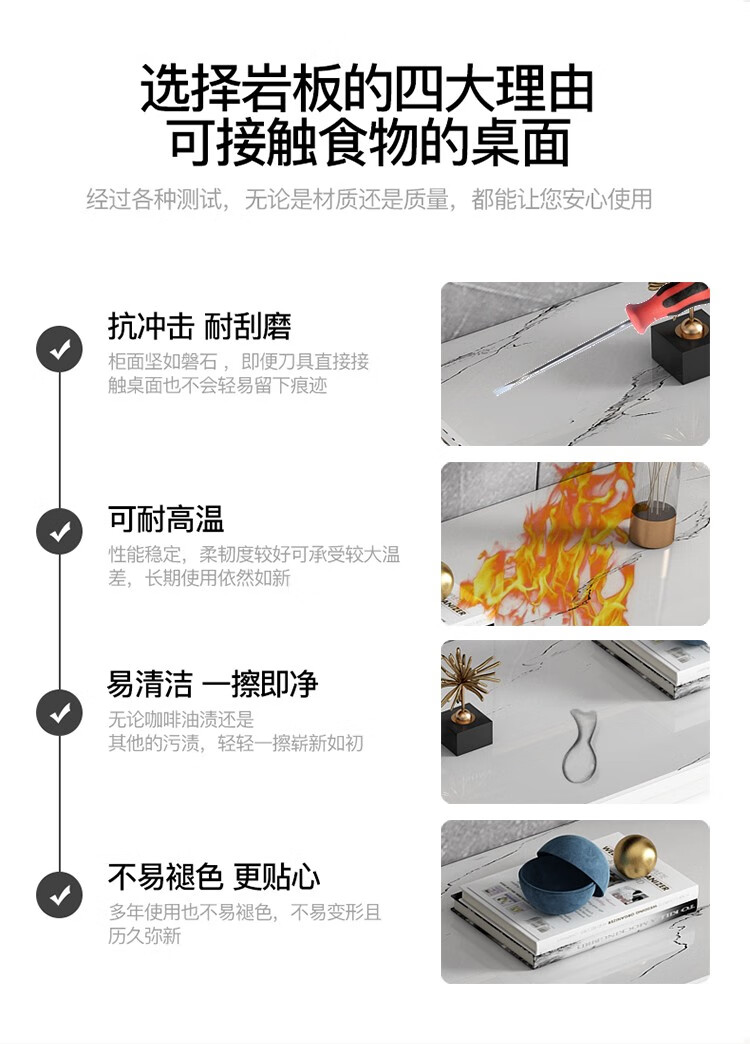 选择岩板的四大理由
可接触食物的桌面

经过各种测试，无论是材质还是质量，都能让您安心使用

抗冲击 耐刮磨

柜面坚如磐石，即便刀具直接接触桌面也不会轻易留下痕迹

可耐高温

性能稳定，柔韧度较好可承受较大温差，长期使用依然如新

易清洁 一擦即净

无论咖啡油渍还是其他的污渍，轻轻一擦崭新如初

不易褪色 更贴心

多年使用也不易褪色，不易变形且历久弥新