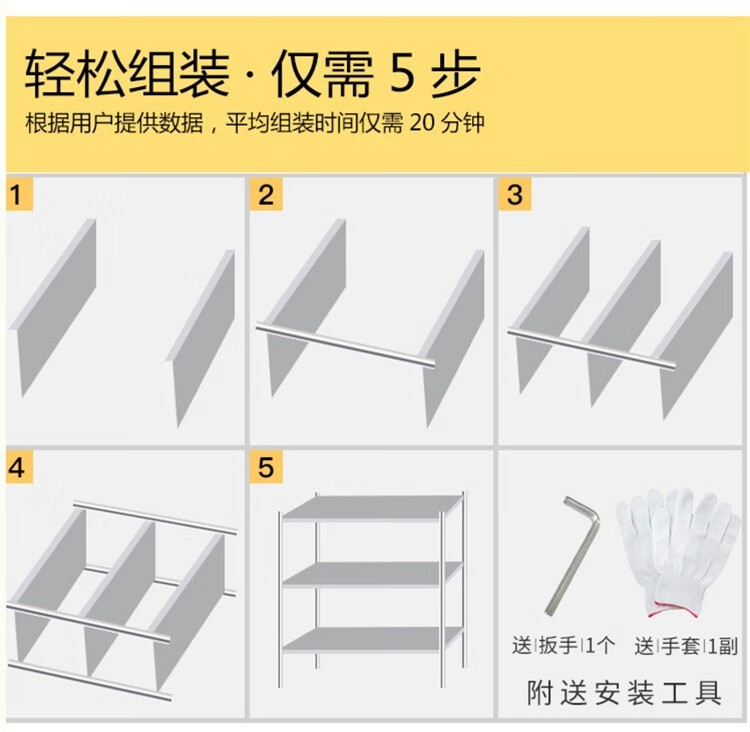 轻松组装 · 仅需 5 步
根据用户提供数据，平均组装时间仅需 20 分钟

1

2

3

4

5

送|扳手|1个 送|手套|1副
附送安装工具