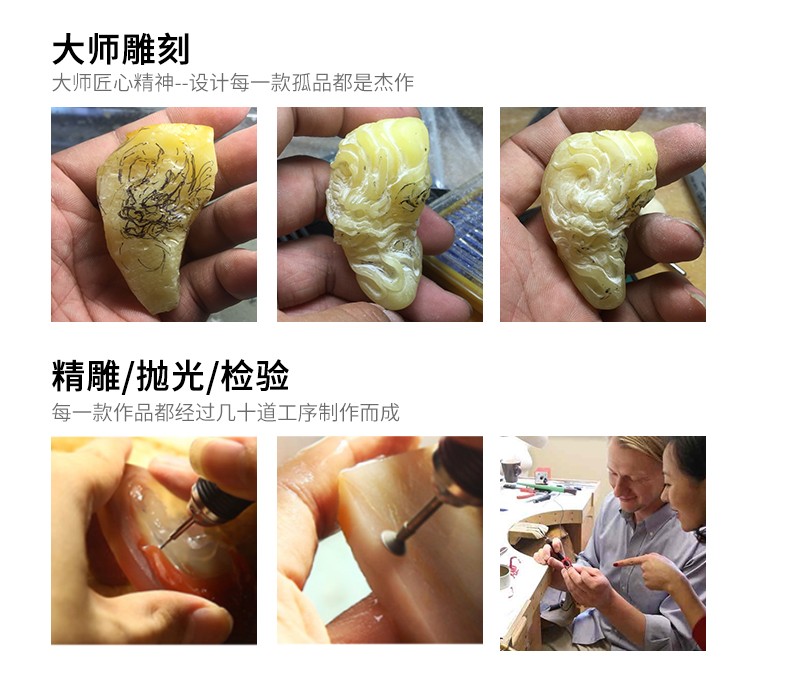 大师雕刻
大师匠心精神--设计每一款孤品都是杰作

精雕/抛光/检验
每一款作品都经过几十道工序制作而成