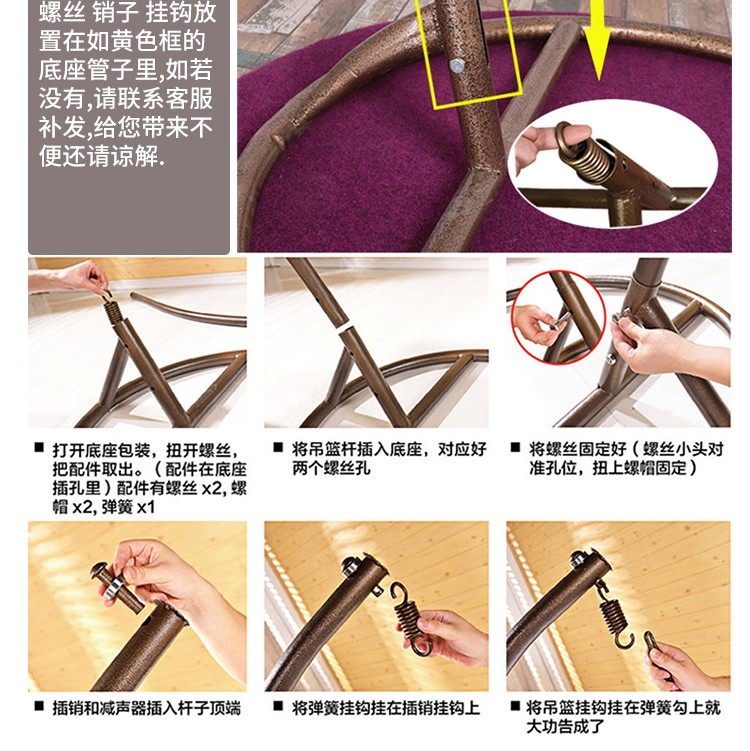 螺丝 销子 挂钩放置在如黄色框的底座管子里,如若没有,请联系客服补发,给您带来不便还请谅解.

■ 打开底座包装，扭开螺丝，把配件取出。（配件在底座插孔里）配件有螺丝 x2, 螺帽 x2, 弹簧 x1

■ 将吊篮杆插入底座，对应好两个螺丝孔

■ 将螺丝固定好（螺丝小头对准孔位，扭上螺帽固定）

■ 插销和减声器插入杆子顶端

■ 将弹簧挂钩挂在插销挂钩上

■ 将吊篮挂钩挂在弹簧勾上就大功告成了