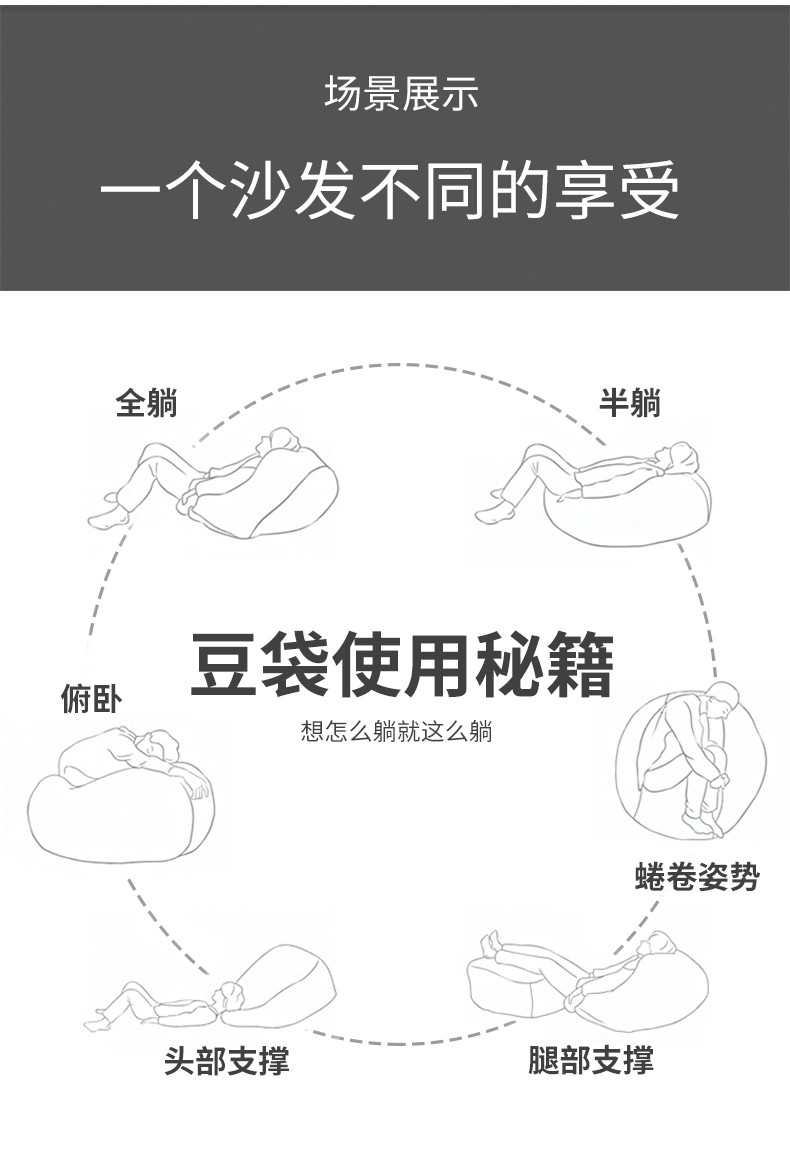 场景展示

一个沙发不同的享受

全躺

半躺

豆袋使用秘籍

想怎么躺就这么躺

俯卧

蜷卷姿势

头部支撑

腿部支撑