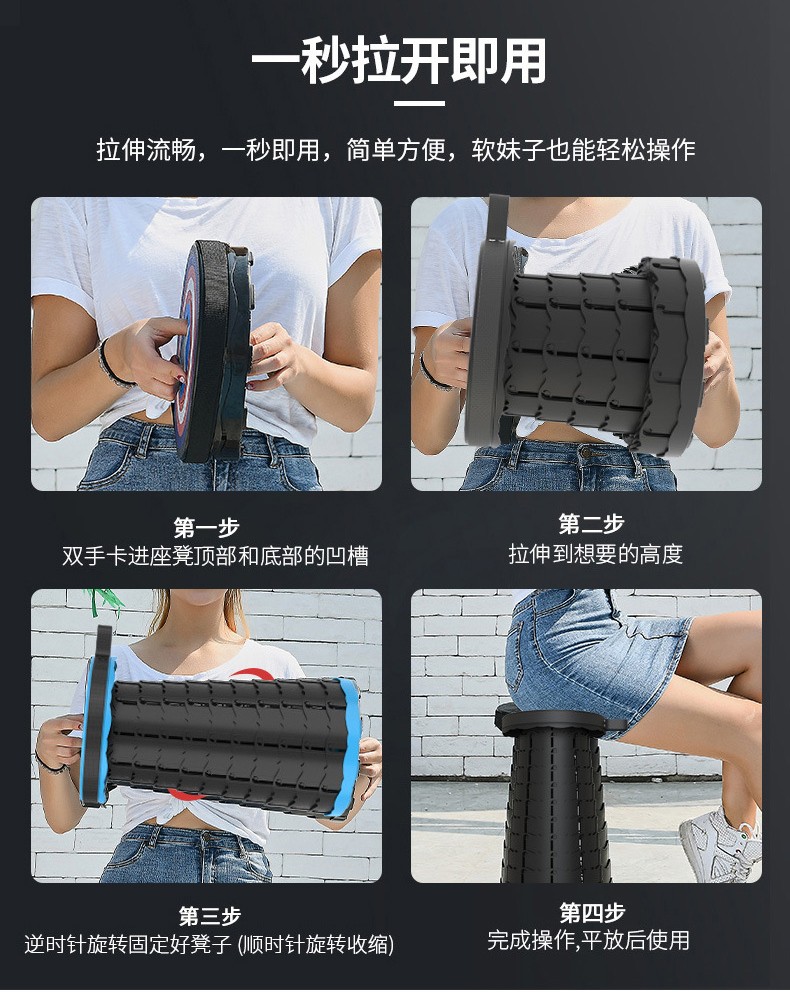 一秒拉开即用

拉伸流畅，一秒即用，简单方便，软妹子也能轻松操作

第一步
双手卡进座凳顶部和底部的凹槽

第二步
拉伸到想要的高度

第三步
逆时针旋转固定好凳子 (顺时针旋转收缩)

第四步
完成操作,平放后使用