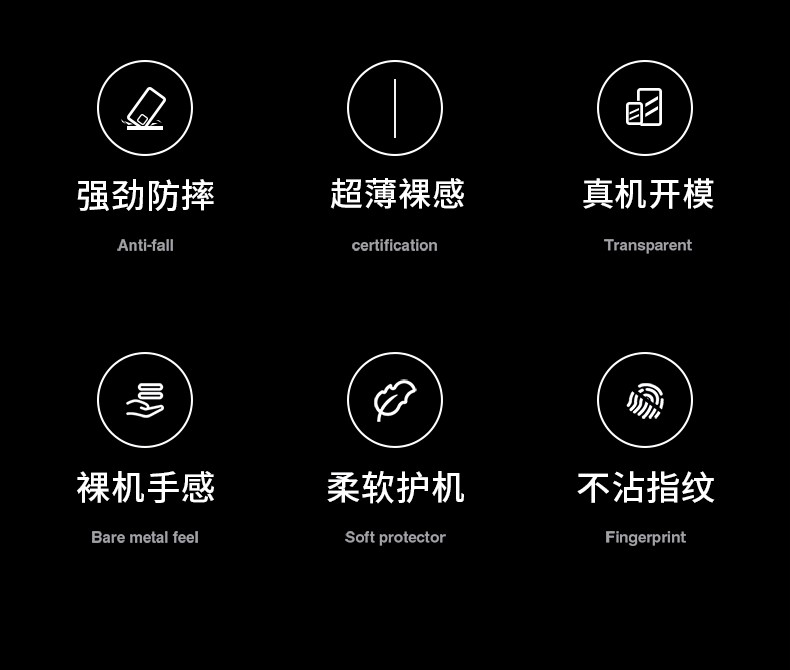 强劲防摔

Anti-fall

超薄裸感

certification

真机开模

Transparent

裸机手感

Bare metal feel

柔软护机

Soft protector

不沾指纹

Fingerprint