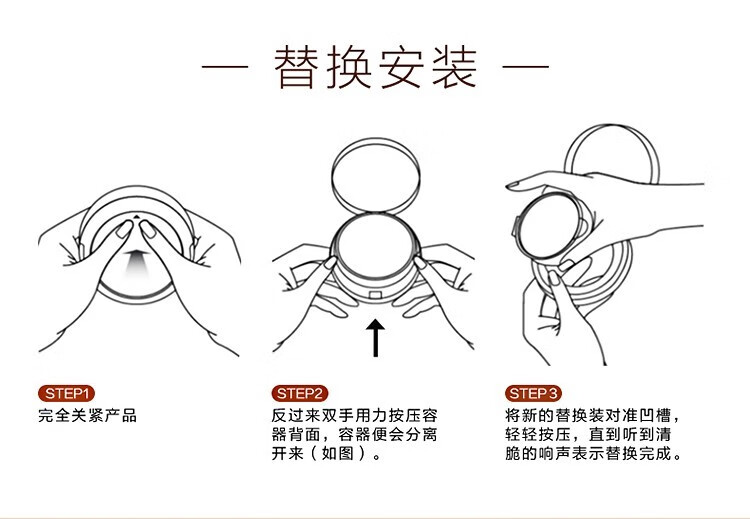 — 替换安装 —

STEP1
完全关紧产品

STEP2
反过来双手用力按压容器背面，容器便会分离开来（如图）。

STEP3
将新的替换装对准凹槽，轻轻按压，直到听到清脆的响声表示替换完成。