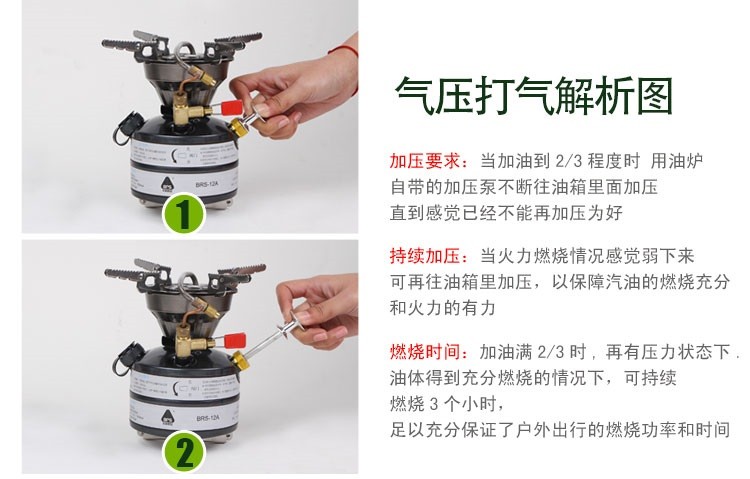 BRS-12A

1

BRS-12A

2

气压打气解析图

加压要求：当加油到 2/3 程度时 用油炉自带的加压泵不断往油箱里面加压直到感觉已经不能再加压为好

持续加压：当火力燃烧情况感觉弱下来可再往油箱里加压，以保障汽油的燃烧充分和火力的有力

燃烧时间：加油满 2/3 时，再有压力状态下，油体得到充分燃烧的情况下，可持续燃烧 3 个小时，足以充分保证了户外出行的燃烧功率和时间