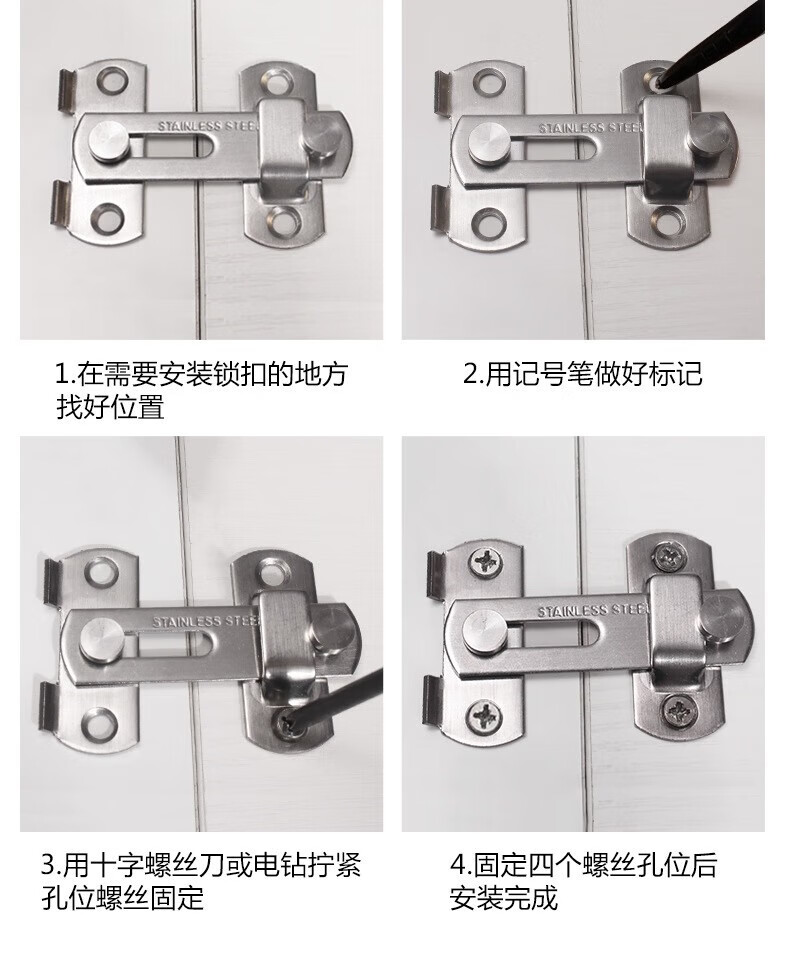 STAINLESS STEEL

1.在需要安装锁扣的地方找好位置

STAINLESS STEEL

2.用记号笔做好标记

STAINLESS STEEL

3.用十字螺丝刀或电钻拧紧孔位螺丝固定

STAINLESS STEEL

4.固定四个螺丝孔位后安装完成