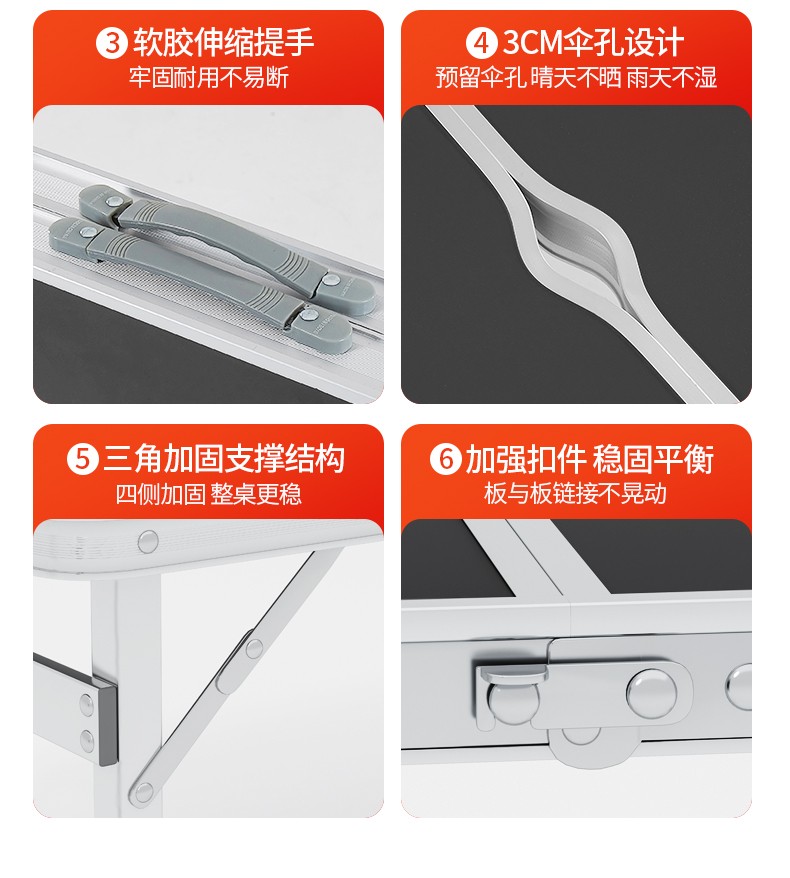 ③ 软胶伸缩提手
牢固耐用不易断

④ 3CM伞孔设计
预留伞孔 晴天不晒 雨天不湿

⑤ 三角加固支撑结构
四侧加固 整桌更稳

⑥ 加强扣件 稳固平衡
板与板链接不晃动