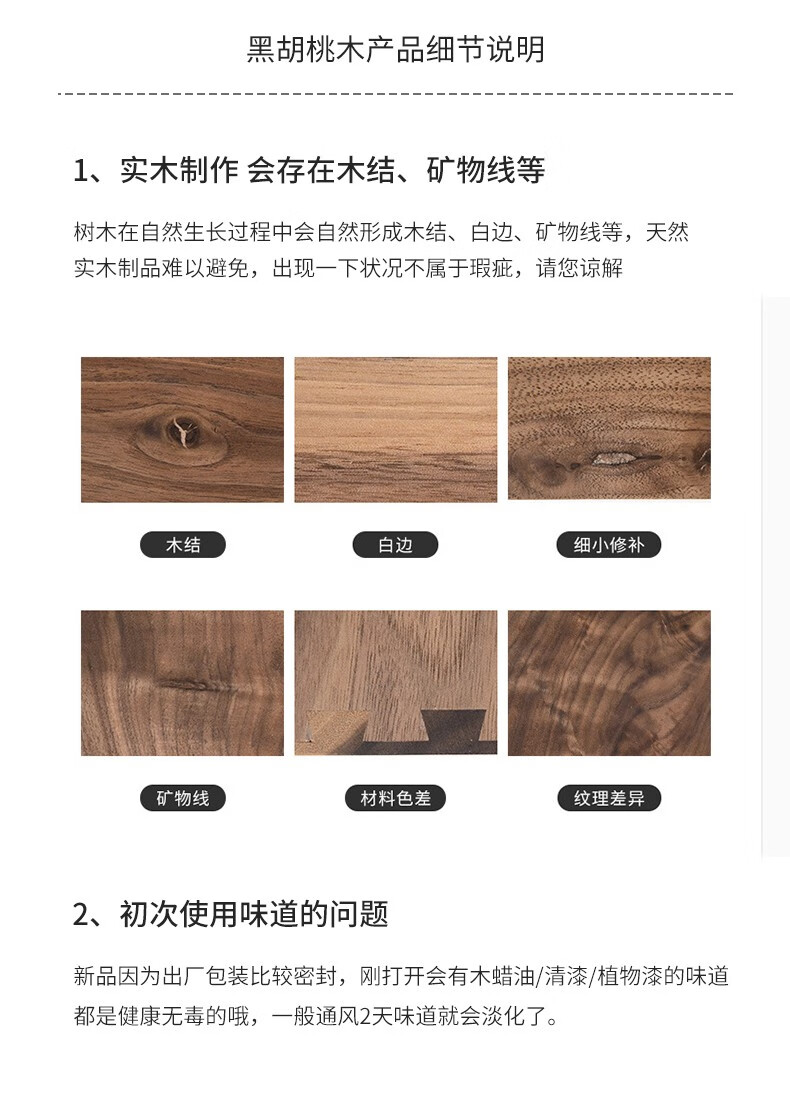 黑胡桃木产品细节说明

1、实木制作 会存在木结、矿物线等

树木在自然生长过程中会自然形成木结、白边、矿物线等，天然实木制品难以避免，出现一下状况不属于瑕疵，请您谅解

木结

白边

细小修补

矿物线

材料色差

纹理差异

2、初次使用味道的问题

新品因为出厂包装比较密封，刚打开会有木蜡油/清漆/植物漆的味道都是健康无毒的哦，一般通风2天味道就会淡化了。