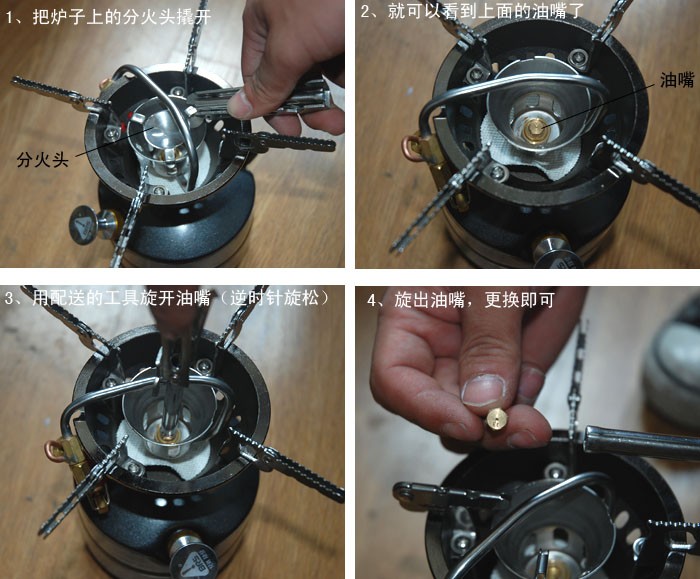 1、把炉子上的分火头撬开

分火头

2、就可以看到上面的油嘴了

油嘴

3、用配送的工具旋开油嘴（逆时针旋松）

4、旋出油嘴，更换即可