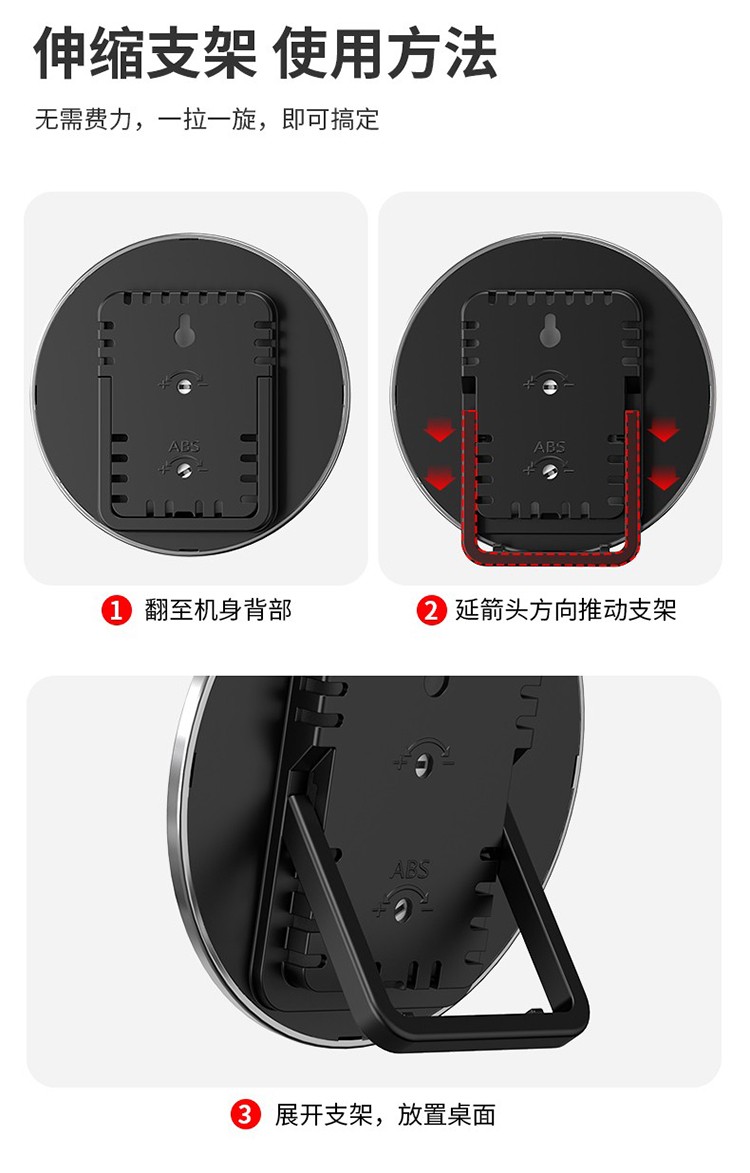 伸缩支架 使用方法

无需费力，一拉一旋，即可搞定

+ −

ABS

+ −

+ −

ABS

+ −

1 翻至机身背部

2 延箭头方向推动支架

+ −

ABS

+ −

3 展开支架，放置桌面