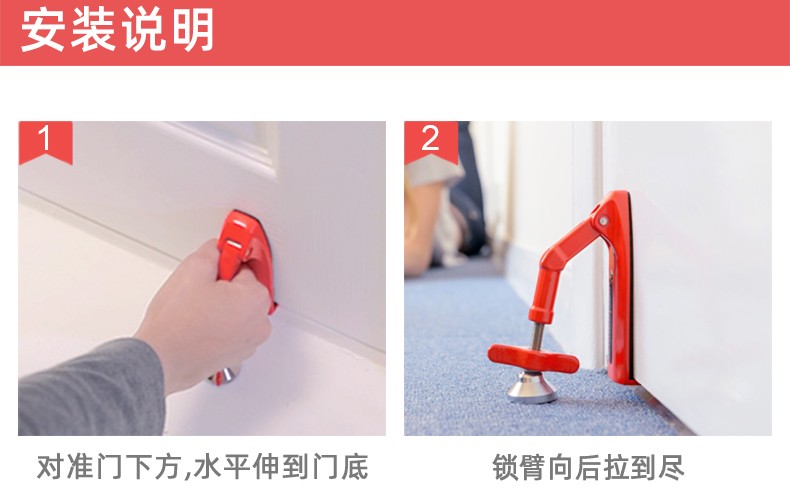 安装说明

1

对准门下方,水平伸到门底

2

锁臂向后拉到尽