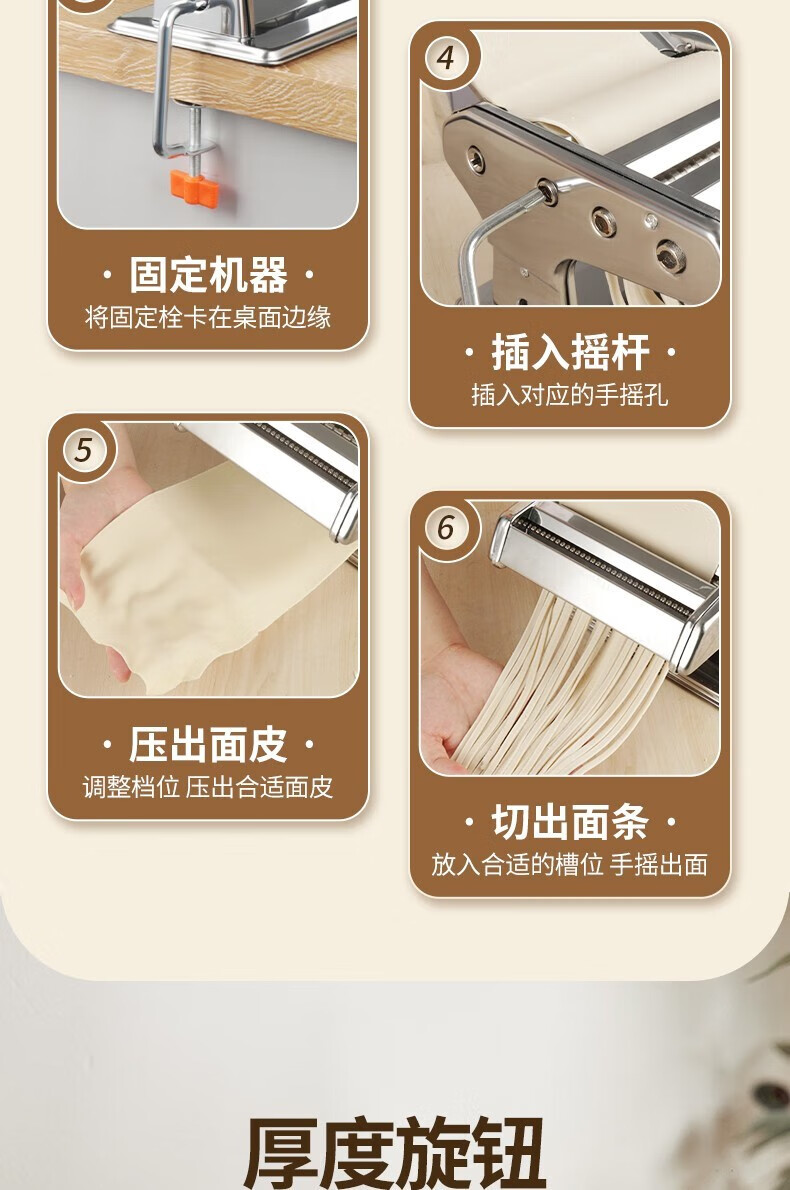 · 固定机器 ·
将固定栓卡在桌面边缘

4

· 插入摇杆 ·
插入对应的手摇孔

5

· 压出面皮 ·
调整档位 压出合适面皮

6

· 切出面条 ·
放入合适的槽位 手摇出面

厚度旋钮