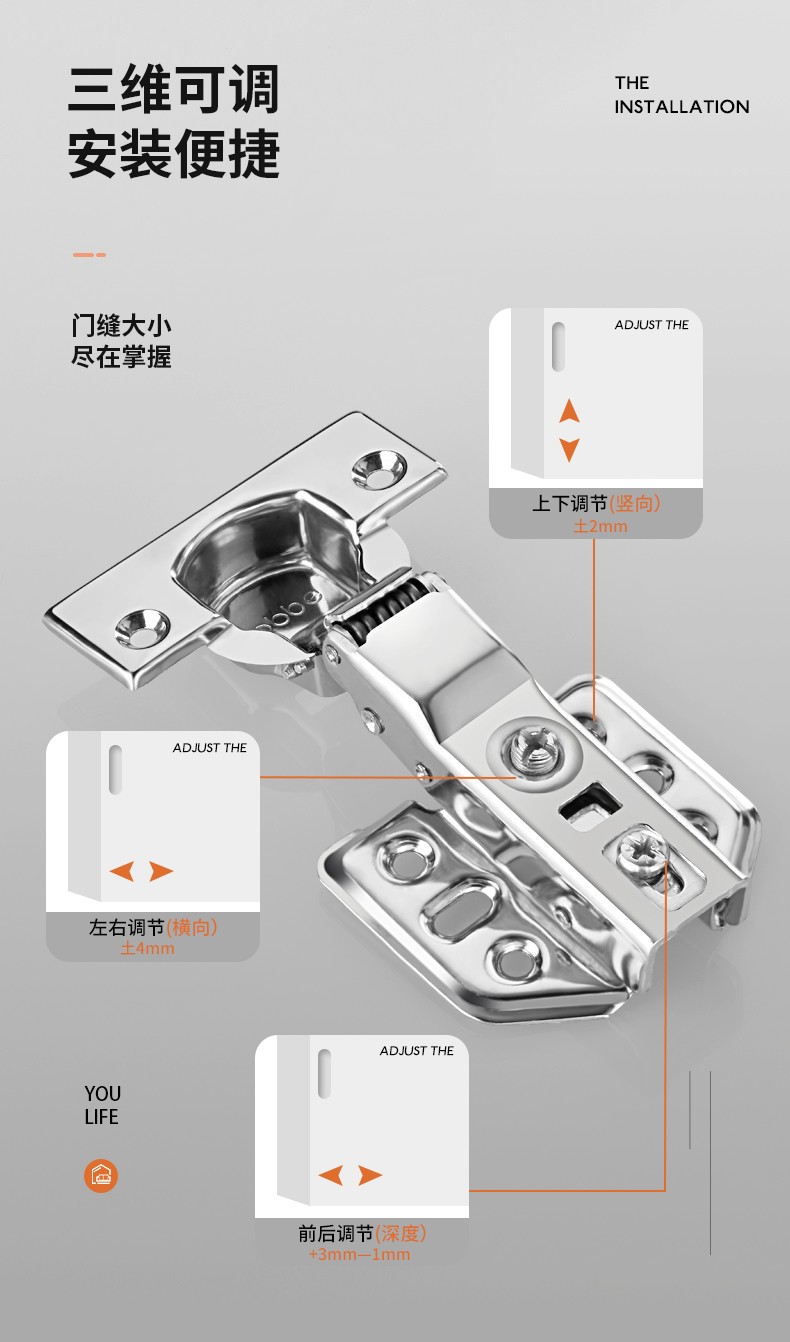 三维可调
安装便捷

THE
INSTALLATION

门缝大小
尽在掌握

ADJUST THE

上下调节(竖向)
±2mm

ADJUST THE

左右调节(横向)
±4mm

ADJUST THE

前后调节(深度)
+3mm—1mm

YOU
LIFE