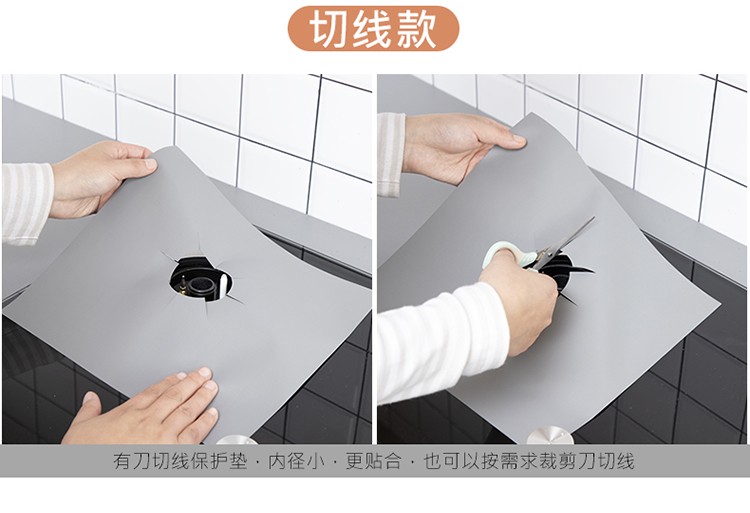 切线款

有刀切线保护垫 · 内径小 · 更贴合 · 也可以按需求裁剪刀切线