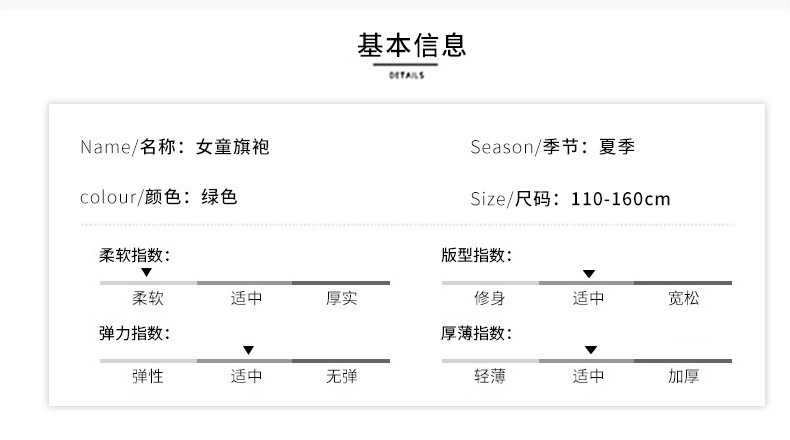 基本信息
DETAILS

Name/名称：女童旗袍

colour/颜色：绿色

Season/季节：夏季

Size/尺码：110-160cm

柔软指数：
▼
柔软 适中 厚实

弹力指数：
▼
弹性 适中 无弹

版型指数：
▼
修身 适中 宽松

厚薄指数：
▼
轻薄 适中 加厚