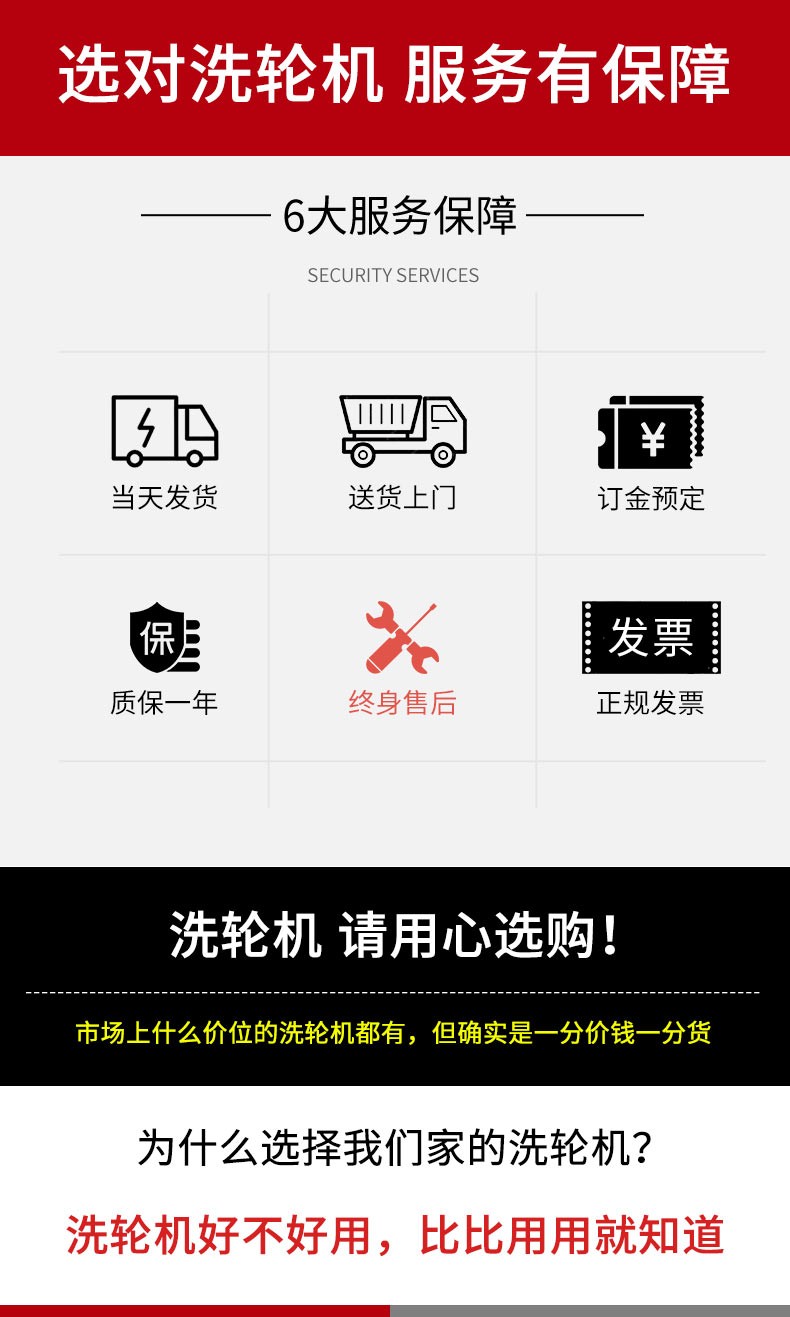 选对洗轮机 服务有保障

6大服务保障

SECURITY SERVICES

当天发货

送货上门

¥

订金预定

保

质保一年

终身售后

发票

正规发票

洗轮机 请用心选购！

市场上什么价位的洗轮机都有，但确实是一分价钱一分货

为什么选择我们家的洗轮机？

洗轮机好不好用，比比用用就知道