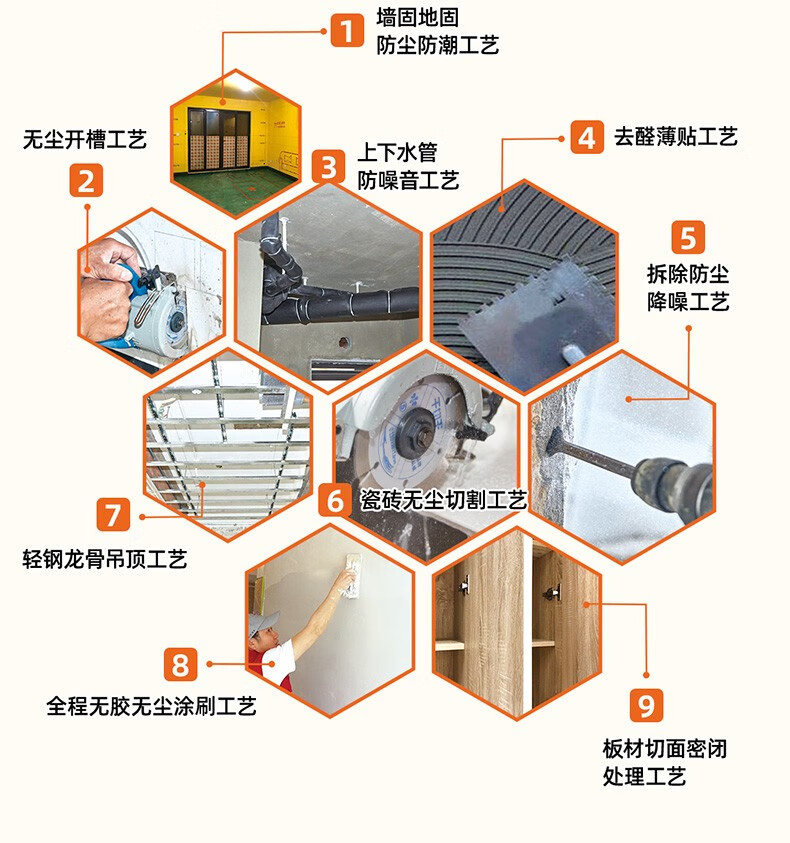 1
墙固地固
防尘防潮工艺

无尘开槽工艺
2

3
上下水管
防噪音工艺

4
去醛薄贴工艺

5
拆除防尘
降噪工艺

6
瓷砖无尘切割工艺

7
轻钢龙骨吊顶工艺

8
全程无胶无尘涂刷工艺

9
板材切面密闭
处理工艺