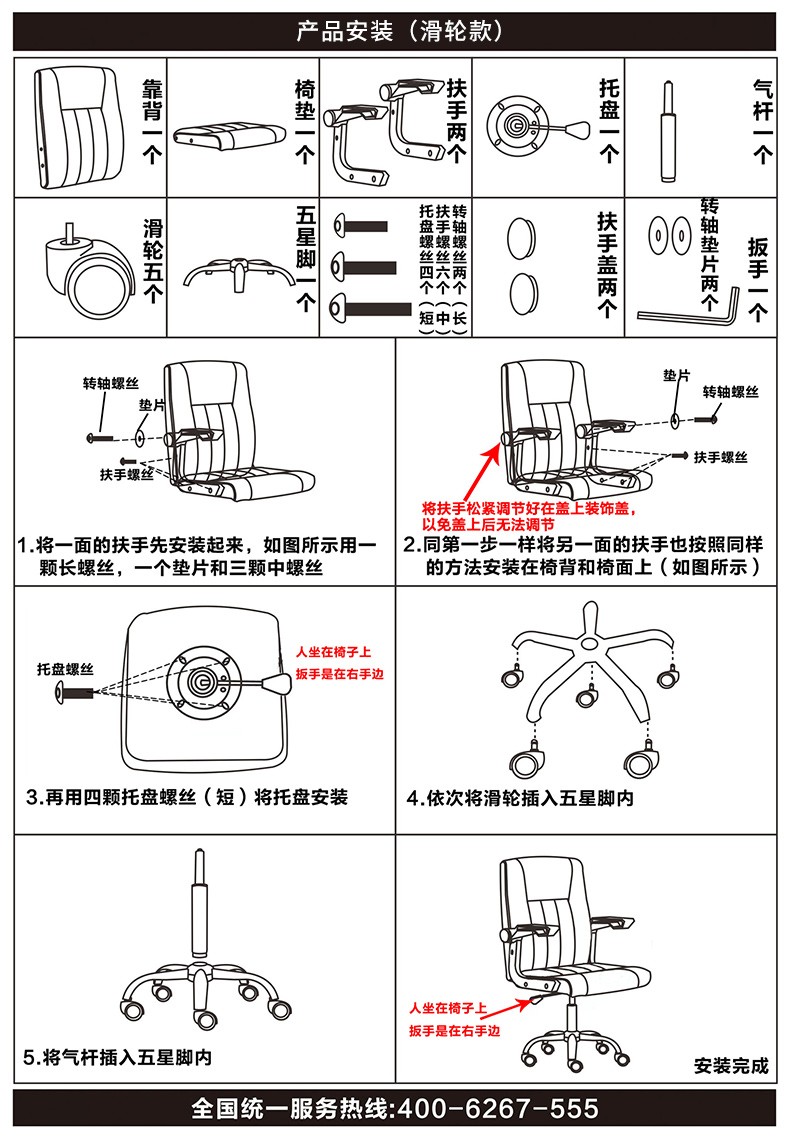 产品安装（滑轮款）

靠背一个

椅垫一个

扶手两个

托盘一个

气杆一个

滑轮五个

五星脚一个

托盘螺丝四个（短）

扶手螺丝六个（中）

转轴螺丝两个（长）

扶手盖两个

转轴垫片两个

扳手一个

转轴螺丝
垫片
扶手螺丝

1.将一面的扶手先安装起来，如图所示用一颗长螺丝，一个垫片和三颗中螺丝

垫片
转轴螺丝
扶手螺丝
将扶手松紧调节好在盖上装饰盖，以免盖上后无法调节

2.同第一步一样将另一面的扶手也按照同样的方法安装在椅背和椅面上（如图所示）

托盘螺丝
人坐在椅子上
扳手是在右手边

3.再用四颗托盘螺丝（短）将托盘安装

4.依次将滑轮插入五星脚内

5.将气杆插入五星脚内

人坐在椅子上
扳手是在右手边
安装完成

全国统一服务热线:400-6267-555