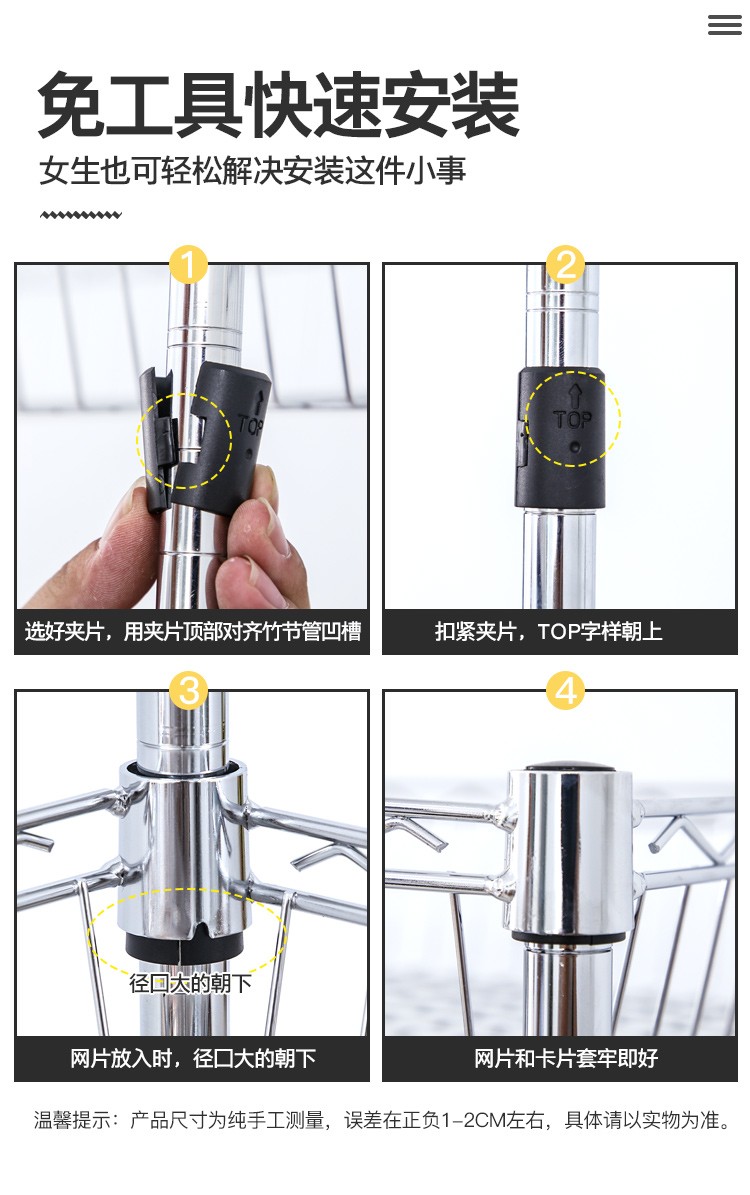 免工具快速安装

女生也可轻松解决安装这件小事

1

TOP

选好夹片，用夹片顶部对齐竹节管凹槽

2

TOP

扣紧夹片，TOP字样朝上

3

径口大的朝下

网片放入时，径口大的朝下

4

网片和卡片套牢即好

温馨提示：产品尺寸为纯手工测量，误差在正负1-2CM左右，具体请以实物为准。