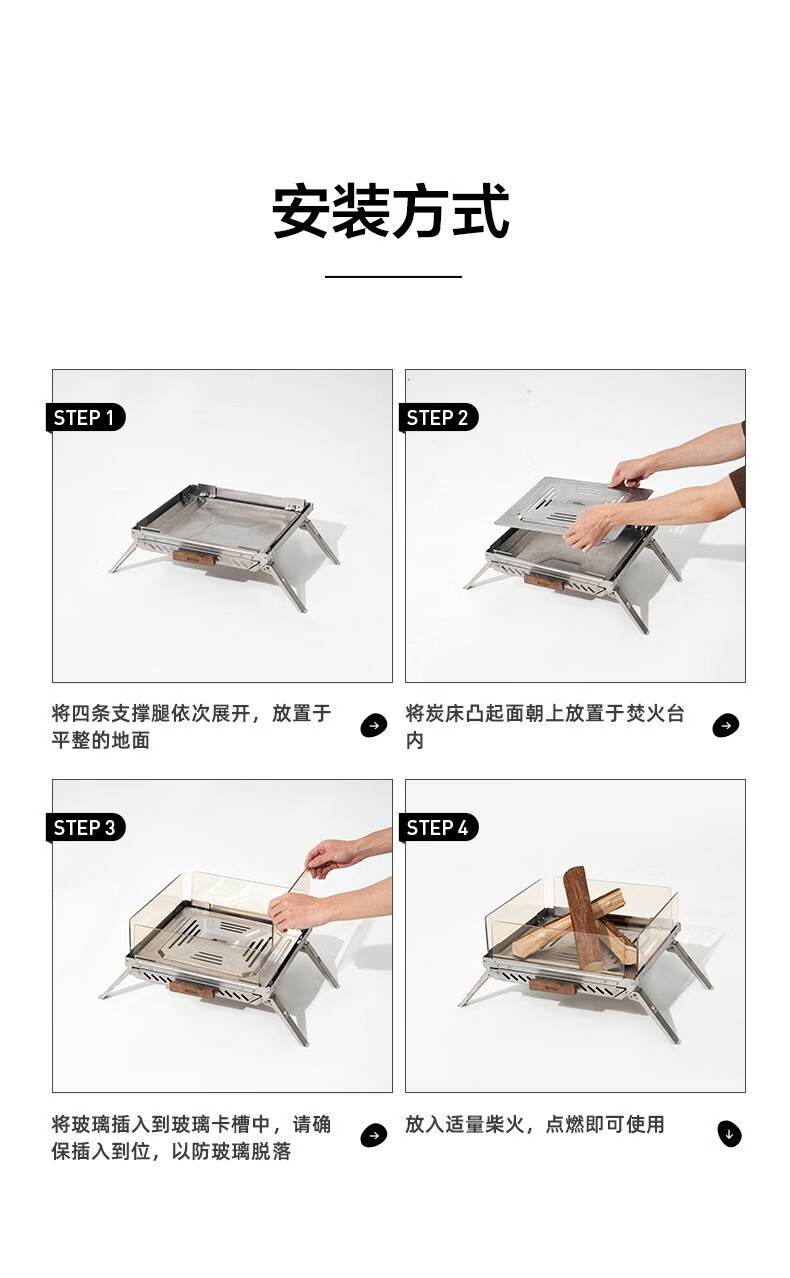 安装方式

STEP 1

将四条支撑腿依次展开，放置于平整的地面

STEP 2

将炭床凸起面朝上放置于焚火台内

STEP 3

将玻璃插入到玻璃卡槽中，请确保插入到位，以防玻璃脱落

STEP 4

放入适量柴火，点燃即可使用