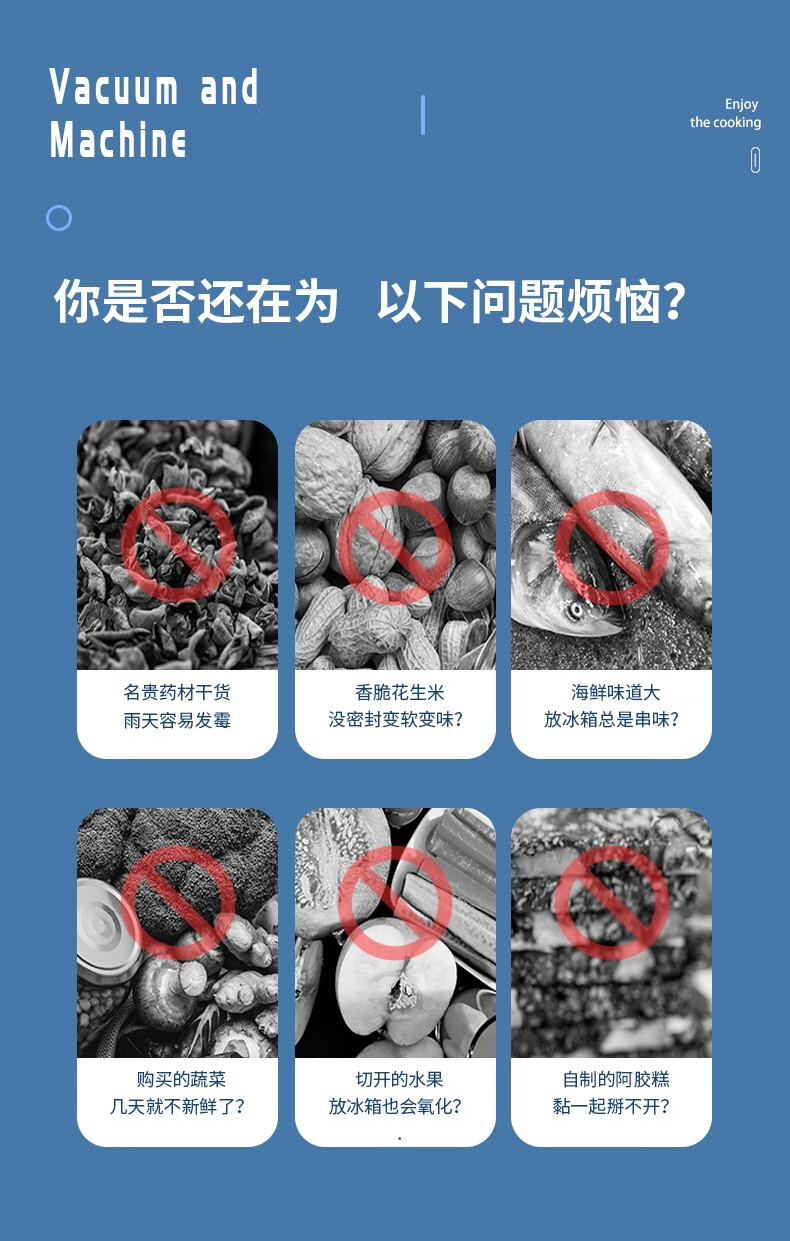 Vacuum and Machine

Enjoy the cooking

你是否还在为 以下问题烦恼？

名贵药材干货
雨天容易发霉

香脆花生米
没密封变软变味？

海鲜味道大
放冰箱总是串味？

购买的蔬菜
几天就不新鲜了？

切开的水果
放冰箱也会氧化？

自制的阿胶糕
黏一起掰不开？