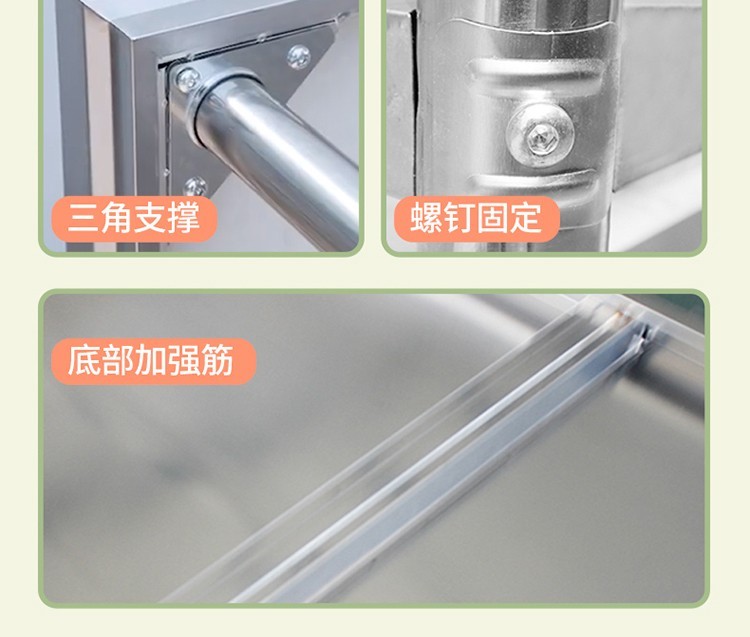 三角支撑

螺钉固定

底部加强筋