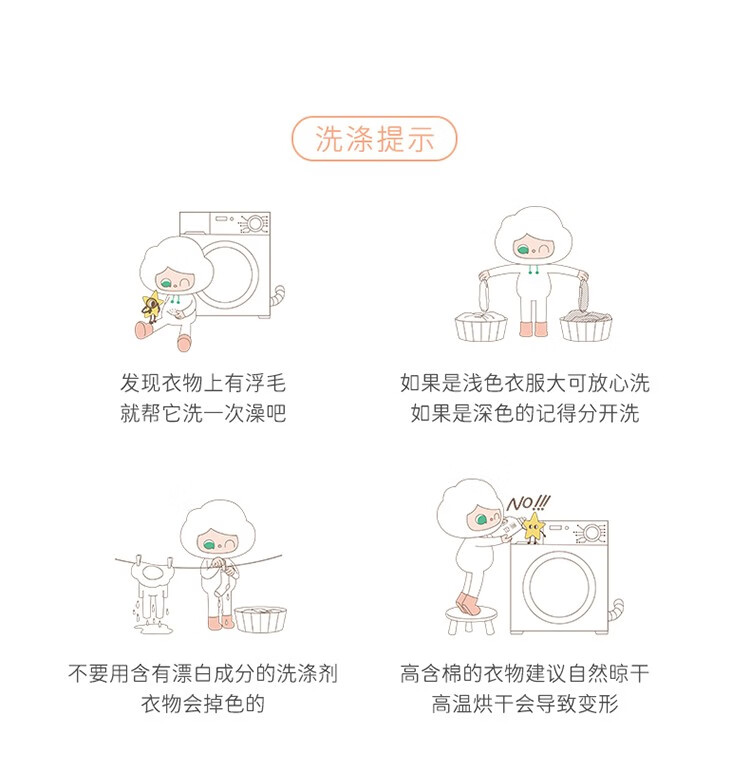 洗涤提示

发现衣物上有浮毛
就帮它洗一次澡吧

如果是浅色衣服大可放心洗
如果是深色的记得分开洗

不要用含有漂白成分的洗涤剂
衣物会掉色的

NO!!!

高含棉的衣物建议自然晾干
高温烘干会导致变形