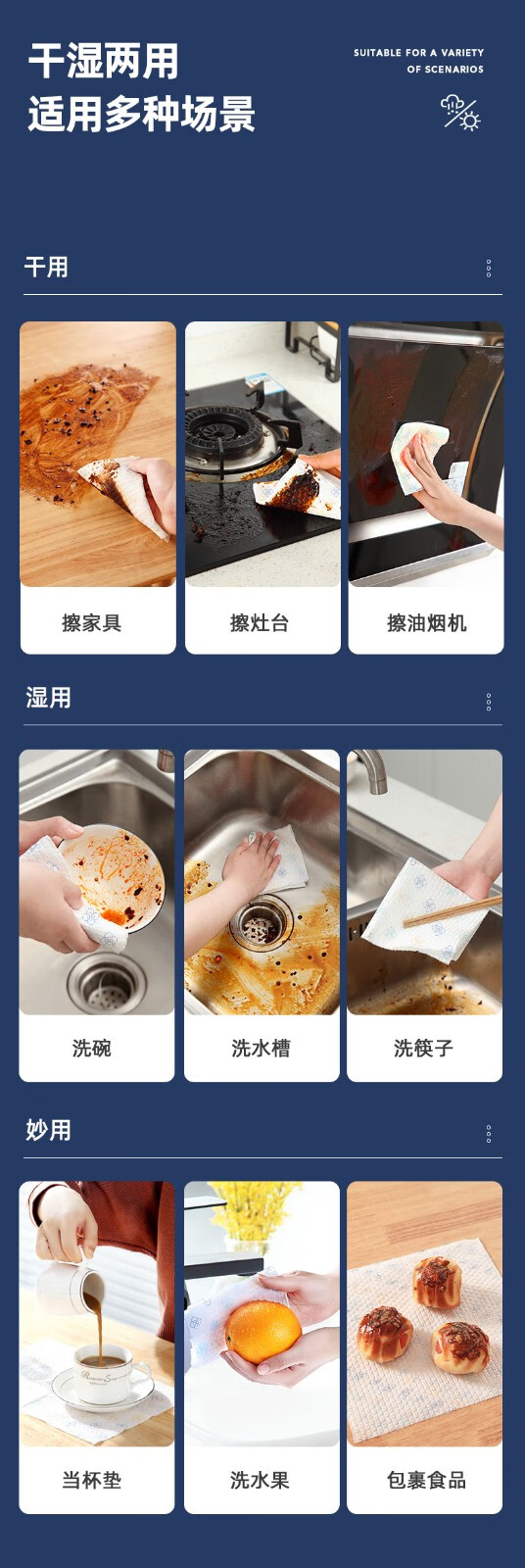 干湿两用
适用多种场景

SUITABLE FOR A VARIETY OF SCENARIOS

干用

擦家具

擦灶台

擦油烟机

湿用

洗碗

洗水槽

洗筷子

妙用

当杯垫

洗水果

包裹食品