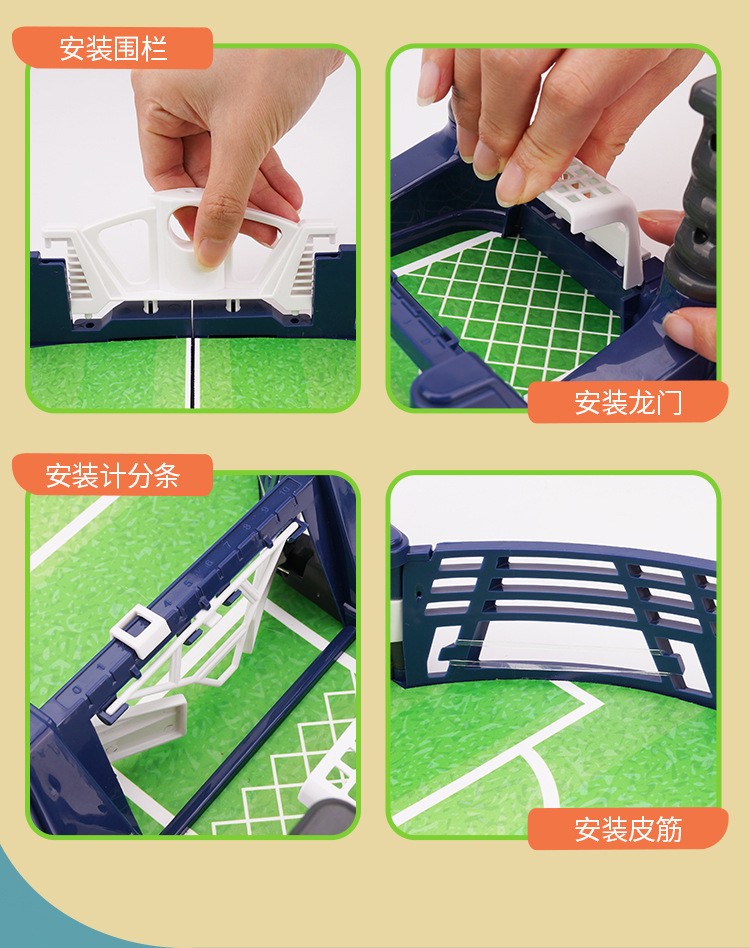 安装围栏

安装龙门

安装计分条

安装皮筋