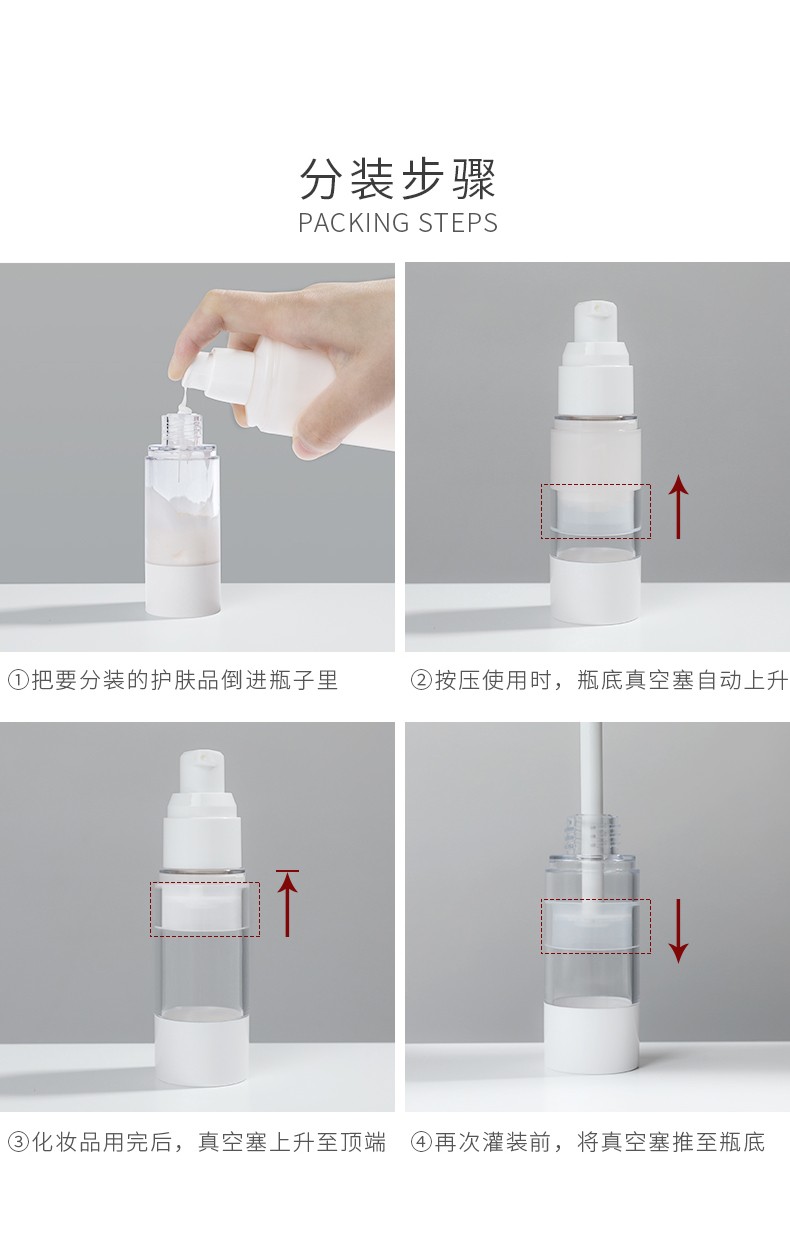 分装步骤
PACKING STEPS

①把要分装的护肤品倒进瓶子里

②按压使用时，瓶底真空塞自动上升

③化妆品用完后，真空塞上升至顶端

④再次灌装前，将真空塞推至瓶底