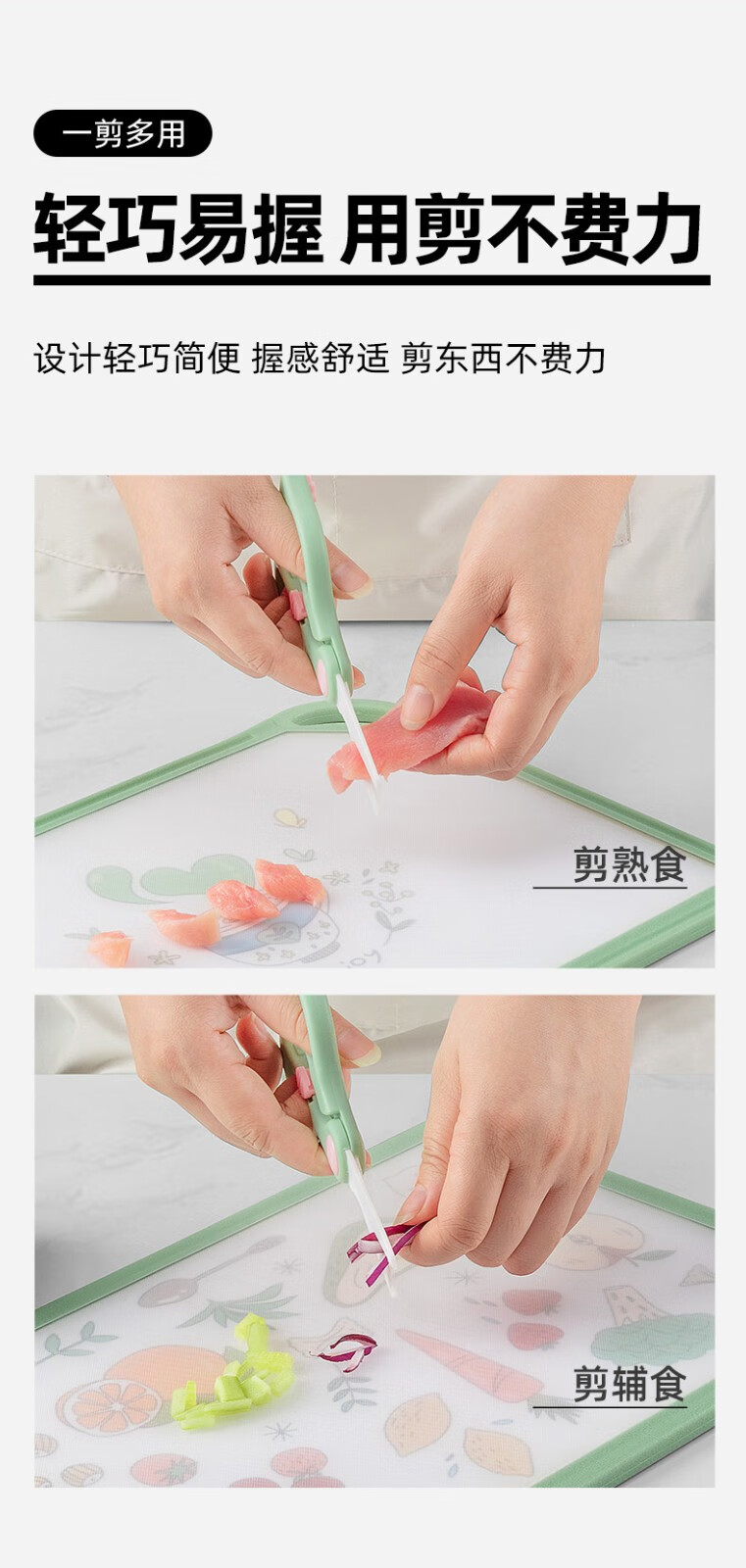 一剪多用

轻巧易握 用剪不费力

设计轻巧简便 握感舒适 剪东西不费力

剪熟食

剪辅食