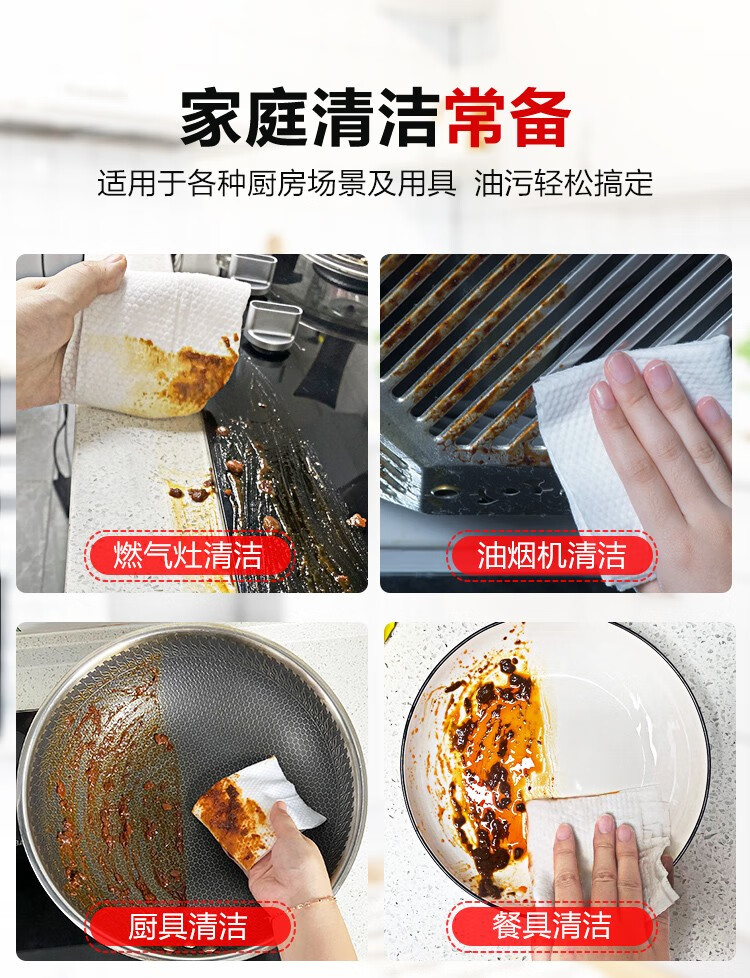 家庭清洁常备

适用于各种厨房场景及用具 油污轻松搞定

燃气灶清洁

油烟机清洁

厨具清洁

餐具清洁