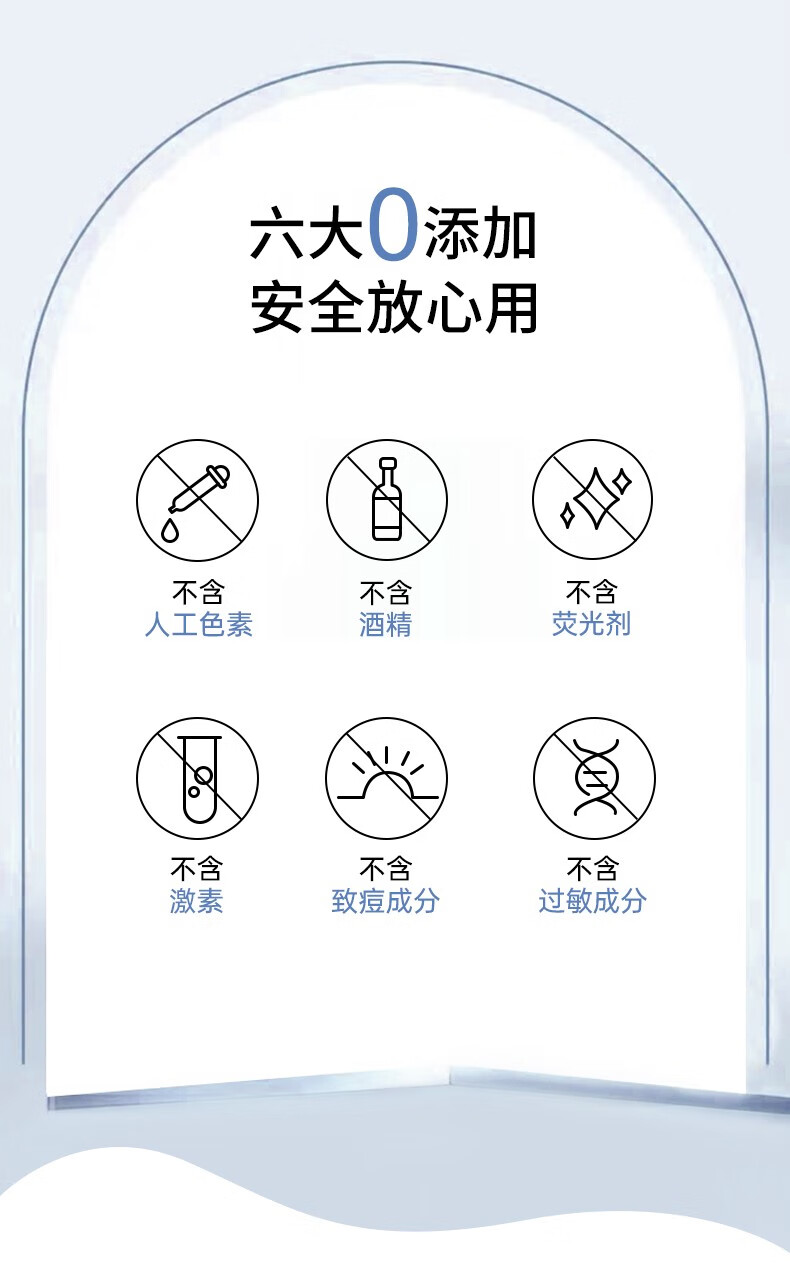 六大0添加
安全放心用

不含
人工色素

不含
酒精

不含
荧光剂

不含
激素

不含
致痘成分

不含
过敏成分