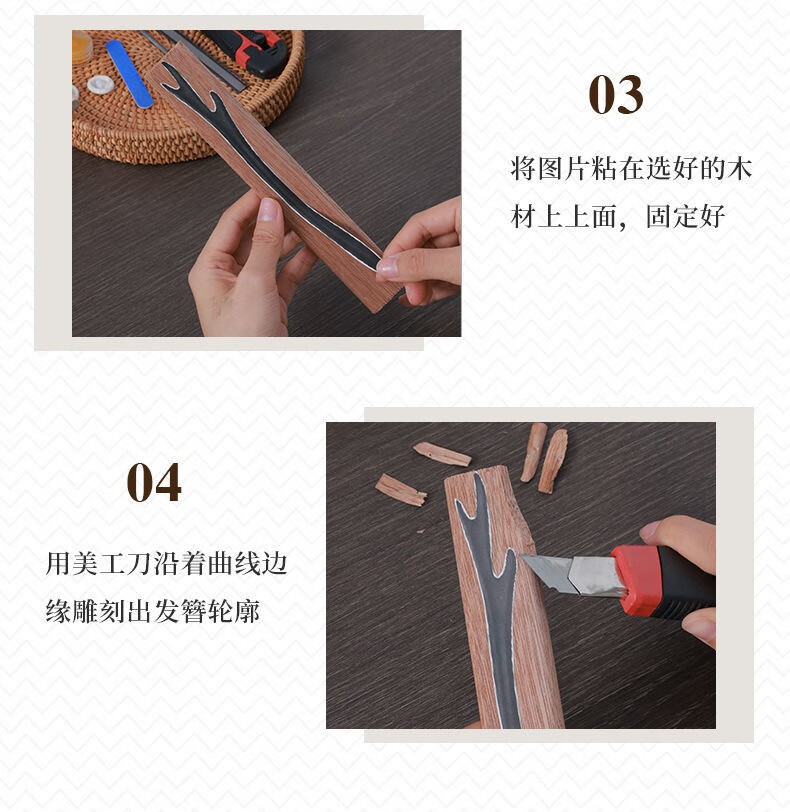 03

将图片粘在选好的木材上上面，固定好

04

用美工刀沿着曲线边缘雕刻出发簪轮廓