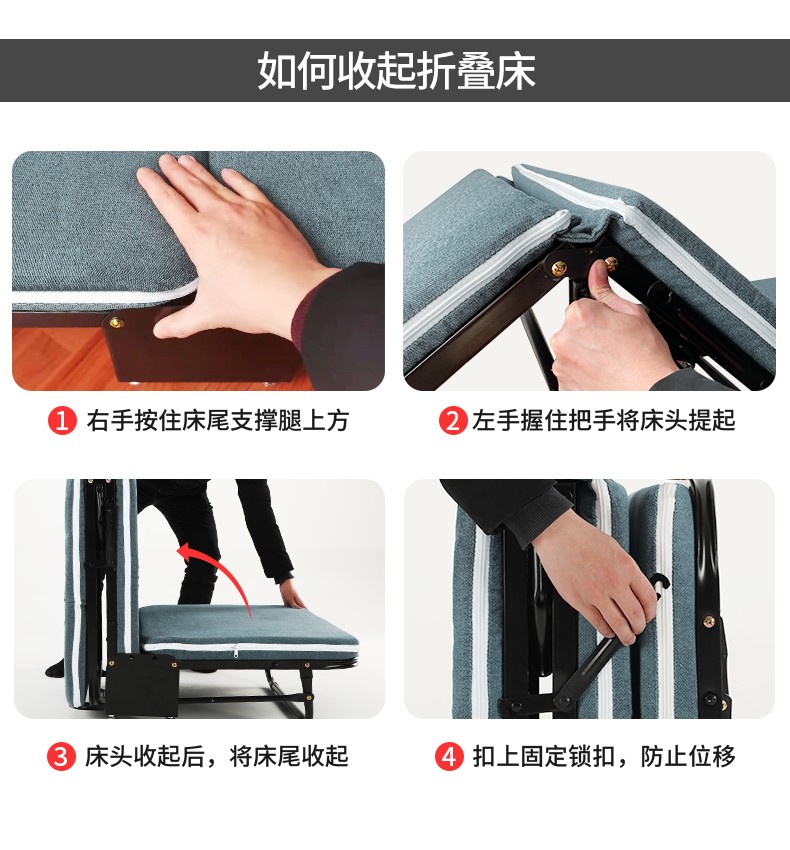 如何收起折叠床

1 右手按住床尾支撑腿上方

2 左手握住把手将床头提起

3 床头收起后，将床尾收起

4 扣上固定锁扣，防止位移