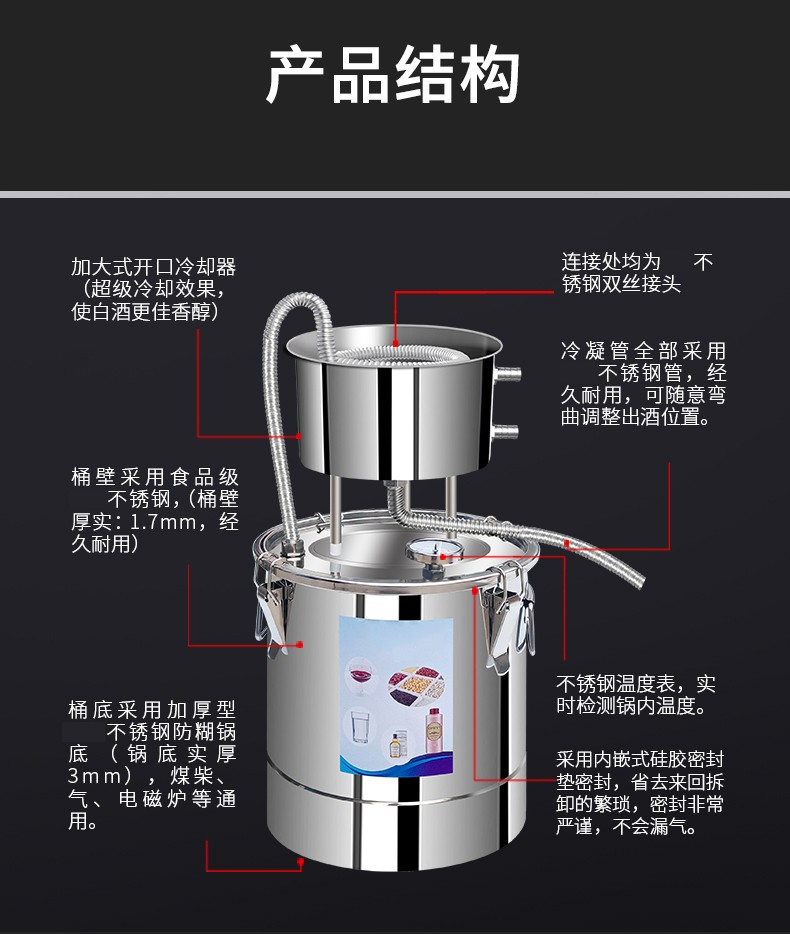 产品结构

加大式开口冷却器（超级冷却效果，使白酒更佳香醇）

桶壁采用食品级不锈钢，(桶壁厚实：1.7mm，经久耐用)

桶底采用加厚型不锈钢防糊锅底（锅底实厚3mm），煤柴、气、电磁炉等通用。

连接处均为 不锈钢双丝接头

冷凝管全部采用不锈钢管，经久耐用，可随意弯曲调整出酒位置。

不锈钢温度表，实时检测锅内温度。

采用内嵌式硅胶密封垫密封，省去来回拆卸的繁琐，密封非常严谨，不会漏气。