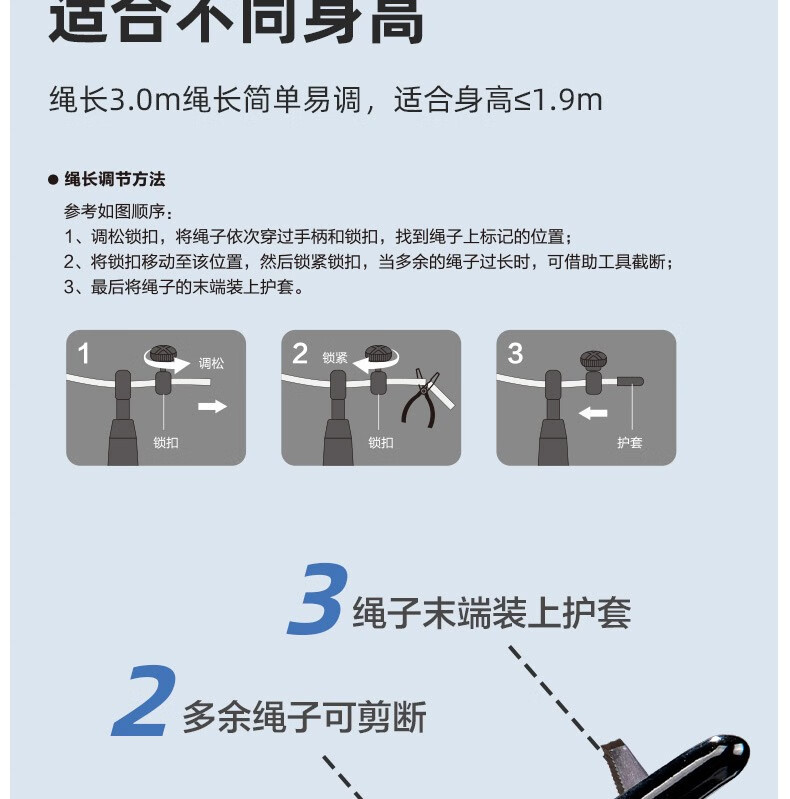 适合不同身高

绳长3.0m绳长简单易调，适合身高≤1.9m

● 绳长调节方法

参考如图顺序：
1、调松锁扣，将绳子依次穿过手柄和锁扣，找到绳子上标记的位置；
2、将锁扣移动至该位置，然后锁紧锁扣，当多余的绳子过长时，可借助工具截断；
3、最后将绳子的末端装上护套。

1 调松 锁扣

2 锁紧 锁扣

3 护套

3 绳子末端装上护套

2 多余绳子可剪断