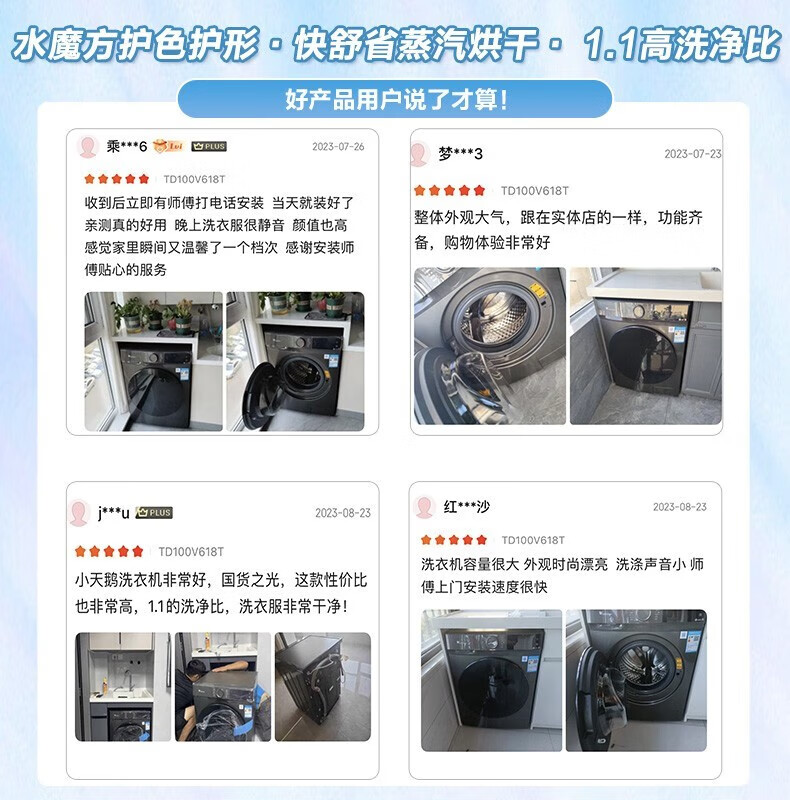 水魔方护色护形 · 快舒省蒸汽烘干 · 1.1高洗净比

好产品用户说了才算！

乘***6 PLUS 2023-07-26
TD100V618T
收到后立即有师傅打电话安装 当天就装好了 亲测真的好用 晚上洗衣服很静音 颜值也高 感觉家里瞬间又温馨了一个档次 感谢安装师傅贴心的服务

梦***3 2023-07-23
TD100V618T
整体外观大气，跟在实体店的一样，功能齐备，购物体验非常好

j***u PLUS 2023-08-23
TD100V618T
小天鹅洗衣机非常好，国货之光，这款性价比也非常高，1.1的洗净比，洗衣服非常干净！

红***沙 2023-08-23
TD100V618T
洗衣机容量很大 外观时尚漂亮 洗涤声音小 师傅上门安装速度很快