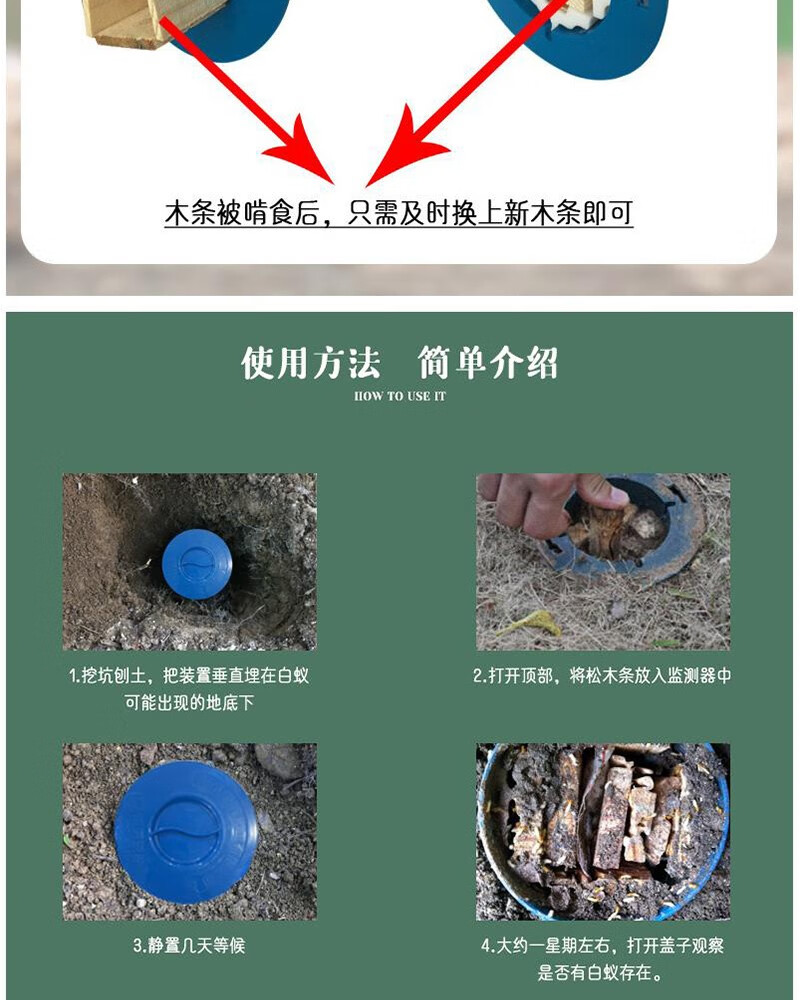 木条被啃食后，只需及时换上新木条即可

使用方法　简单介绍
HOW TO USE IT

1.挖坑刨土，把装置垂直埋在白蚁可能出现的地底下

2.打开顶部，将松木条放入监测器中

3.静置几天等候

4.大约一星期左右，打开盖子观察是否有白蚁存在。