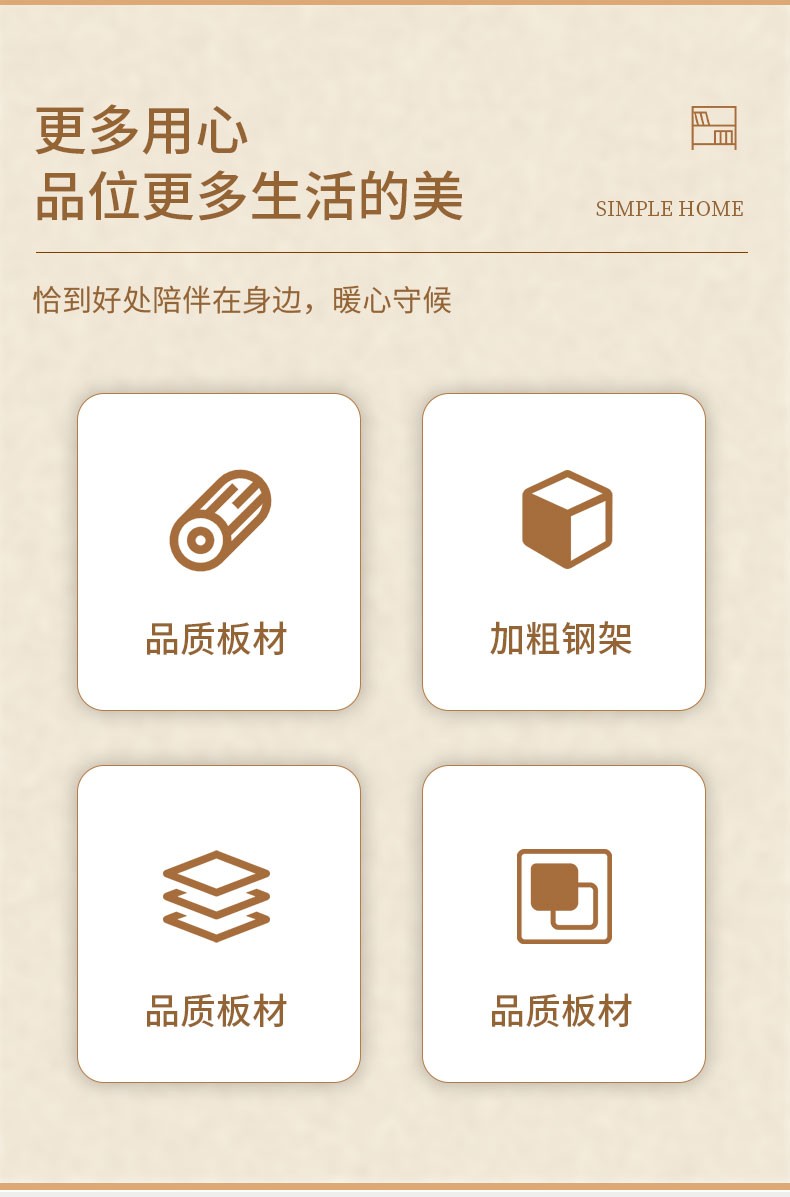 更多用心
品位更多生活的美

SIMPLE HOME

恰到好处陪伴在身边，暖心守候

品质板材

加粗钢架

品质板材

品质板材