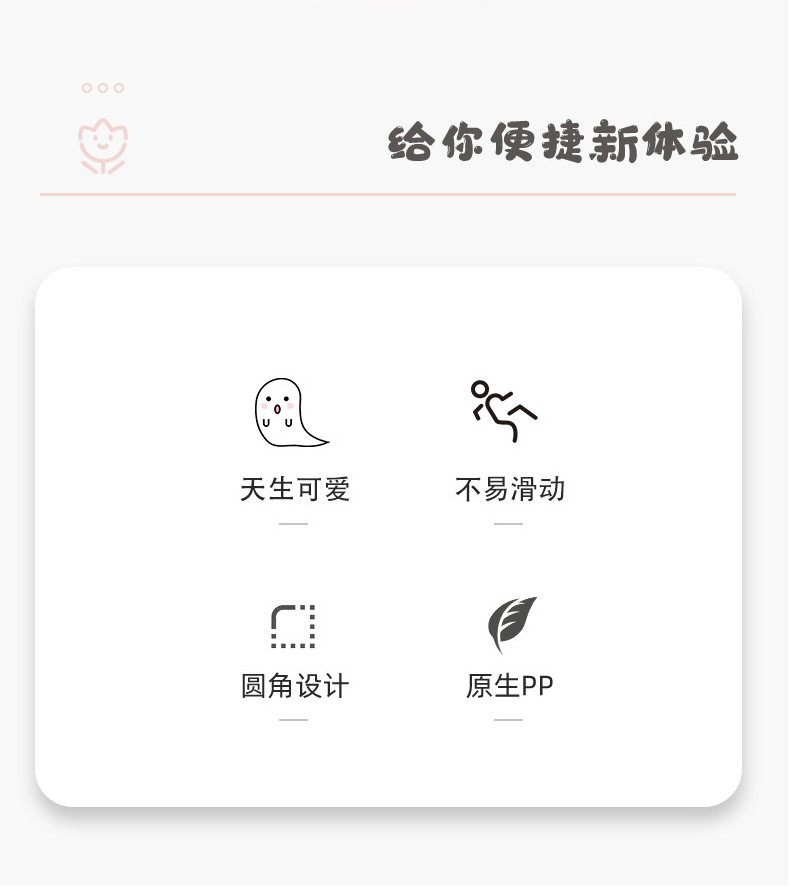 给你便捷新体验

天生可爱

不易滑动

圆角设计

原生PP